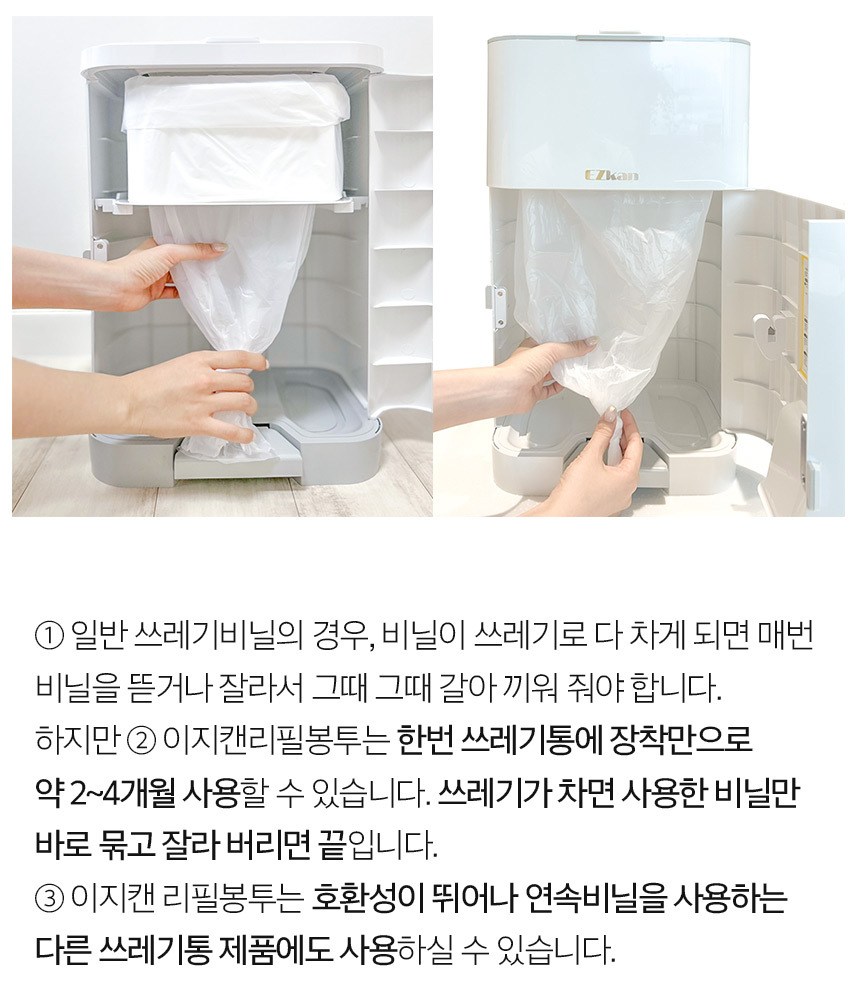 EZkan

① 일반 쓰레기비닐의 경우, 비닐이 쓰레기로 다 차게 되면 매번 비닐을 뜯거나 잘라서 그때 그때 갈아 끼워 줘야 합니다.
하지만 ② 이지캔리필봉투는 한번 쓰레기통에 장착만으로 약 2~4개월 사용할 수 있습니다. 쓰레기가 차면 사용한 비닐만 바로 묶고 잘라 버리면 끝입니다.
③ 이지캔 리필봉투는 호환성이 뛰어나 연속비닐을 사용하는 다른 쓰레기통 제품에도 사용하실 수 있습니다.