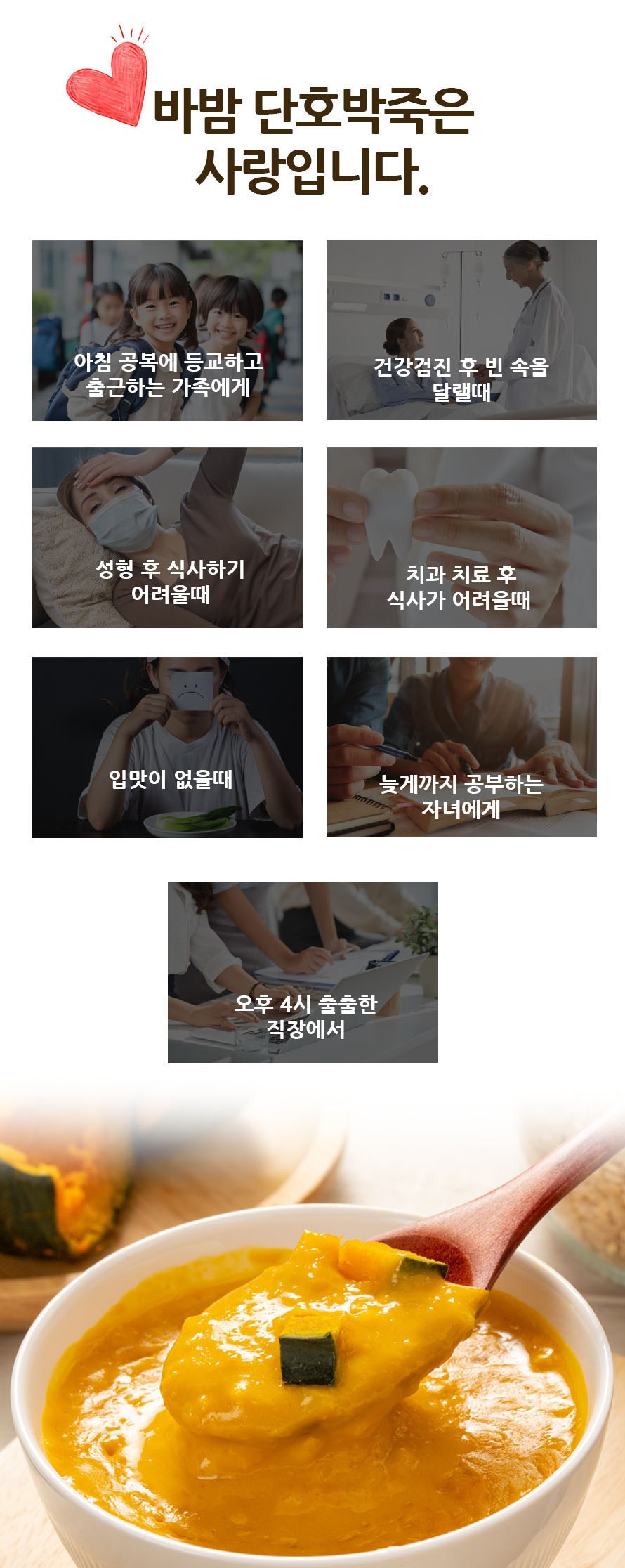 바밤 단호박죽은
사랑입니다.

아침 공복에 등교하고
출근하는 가족에게

건강검진 후 빈 속을
달랠때

성형 후 식사하기
어려울때

치과 치료 후
식사가 어려울때

입맛이 없을때

늦게까지 공부하는
자녀에게

오후 4시 출출한
직장에서