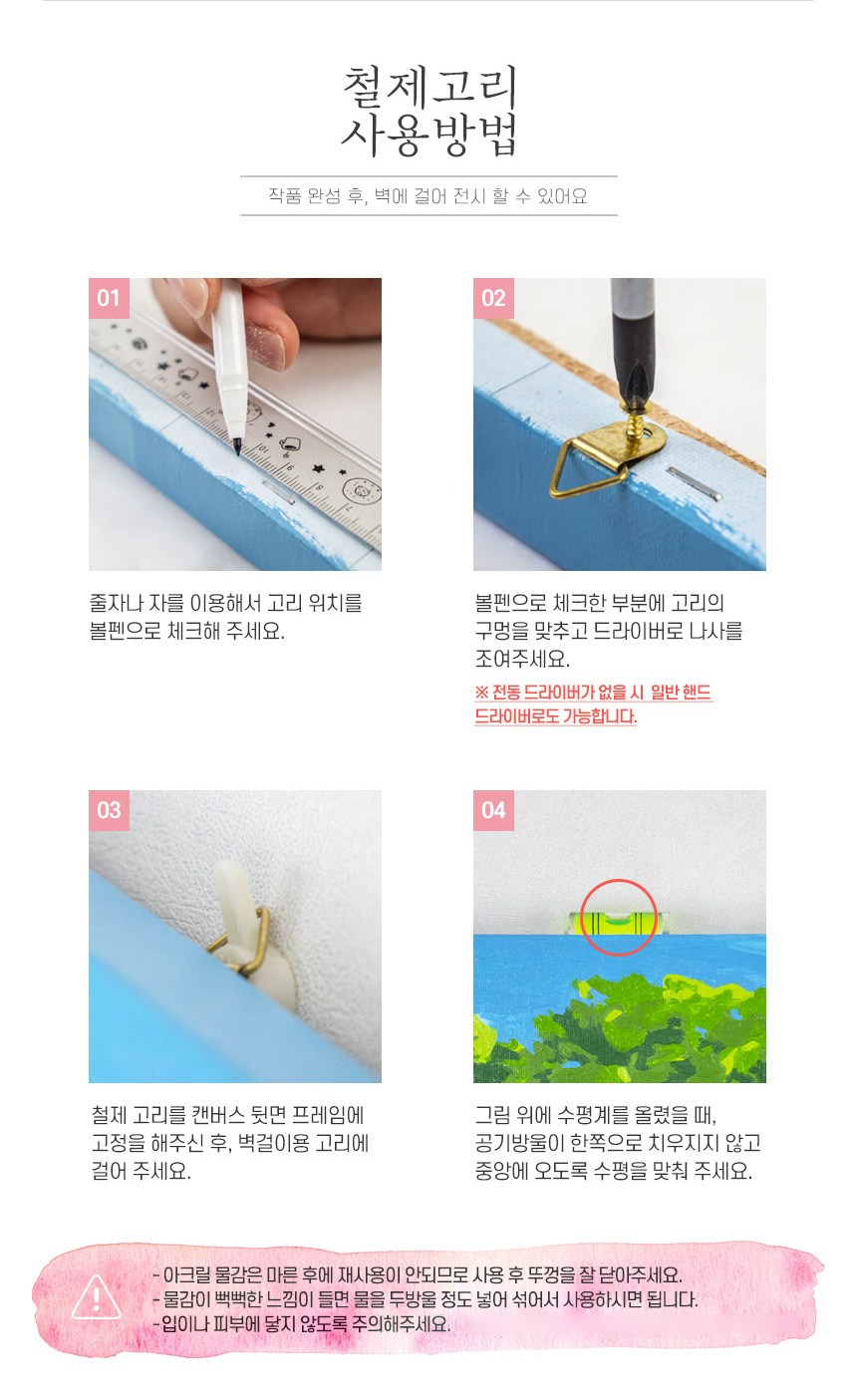 철제고리
사용방법

작품 완성 후, 벽에 걸어 전시 할 수 있어요

01

줄자나 자를 이용해서 고리 위치를 볼펜으로 체크해 주세요.

02

볼펜으로 체크한 부분에 고리의 구멍을 맞추고 드라이버로 나사를 조여주세요.

※ 전동 드라이버가 없을 시 일반 핸드 드라이버로도 가능합니다.

03

철제 고리를 캔버스 뒷면 프레임에 고정을 해주신 후, 벽걸이용 고리에 걸어 주세요.

04

그림 위에 수평계를 올렸을 때, 공기방울이 한쪽으로 치우지지 않고 중앙에 오도록 수평을 맞춰 주세요.

- 아크릴 물감은 마른 후에 재사용이 안되므로 사용 후 뚜껑을 잘 닫아주세요.
- 물감이 뻑뻑한 느낌이 들면 물을 두방울 정도 넣어 섞어서 사용하시면 됩니다.
- 입이나 피부에 닿지 않도록 주의해주세요.