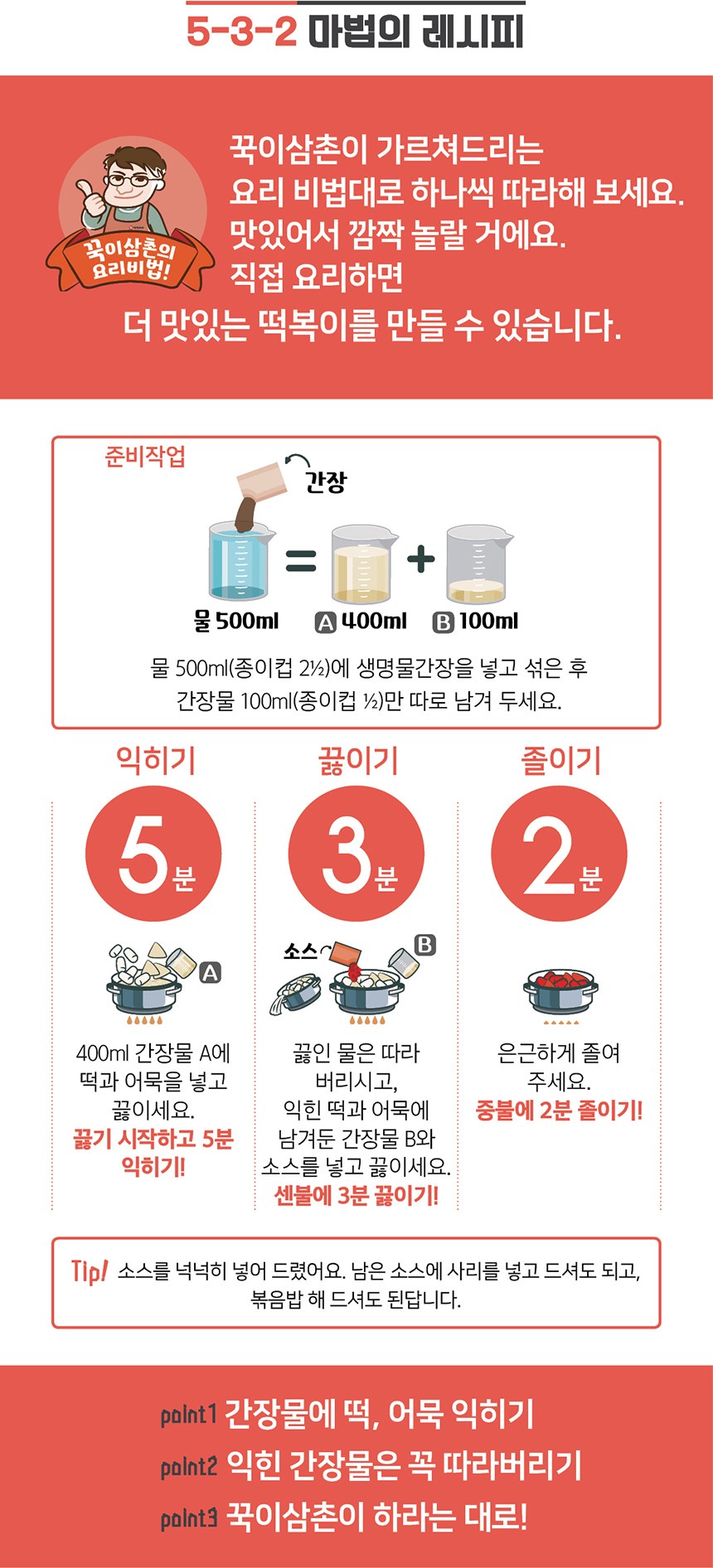 5-3-2 마법의 레시피

꾹이삼촌의 요리비법!

꾹이삼촌이 가르쳐드리는 요리 비법대로 하나씩 따라해 보세요. 맛있어서 깜짝 놀랄 거에요. 직접 요리하면 더 맛있는 떡볶이를 만들 수 있습니다.

준비작업

간장

물 500ml = A 400ml + B 100ml

물 500ml(종이컵 2½)에 생명물간장을 넣고 섞은 후 간장물 100ml(종이컵 ½)만 따로 남겨 두세요.

익히기

5분

A

400ml 간장물 A에 떡과 어묵을 넣고 끓이세요.
끓기 시작하고 5분 익히기!

끓이기

3분

소스 B

끓인 물은 따라 버리시고, 익힌 떡과 어묵에 남겨둔 간장물 B와 소스를 넣고 끓이세요.
센불에 3분 끓이기!

졸이기

2분

은근하게 졸여 주세요.
중불에 2분 졸이기!

Tip! 소스를 넉넉히 넣어 드렸어요. 남은 소스에 사리를 넣고 드셔도 되고, 볶음밥 해 드셔도 된답니다.

point1 간장물에 떡, 어묵 익히기
point2 익힌 간장물은 꼭 따라버리기
point3 꾹이삼촌이 하라는 대로!