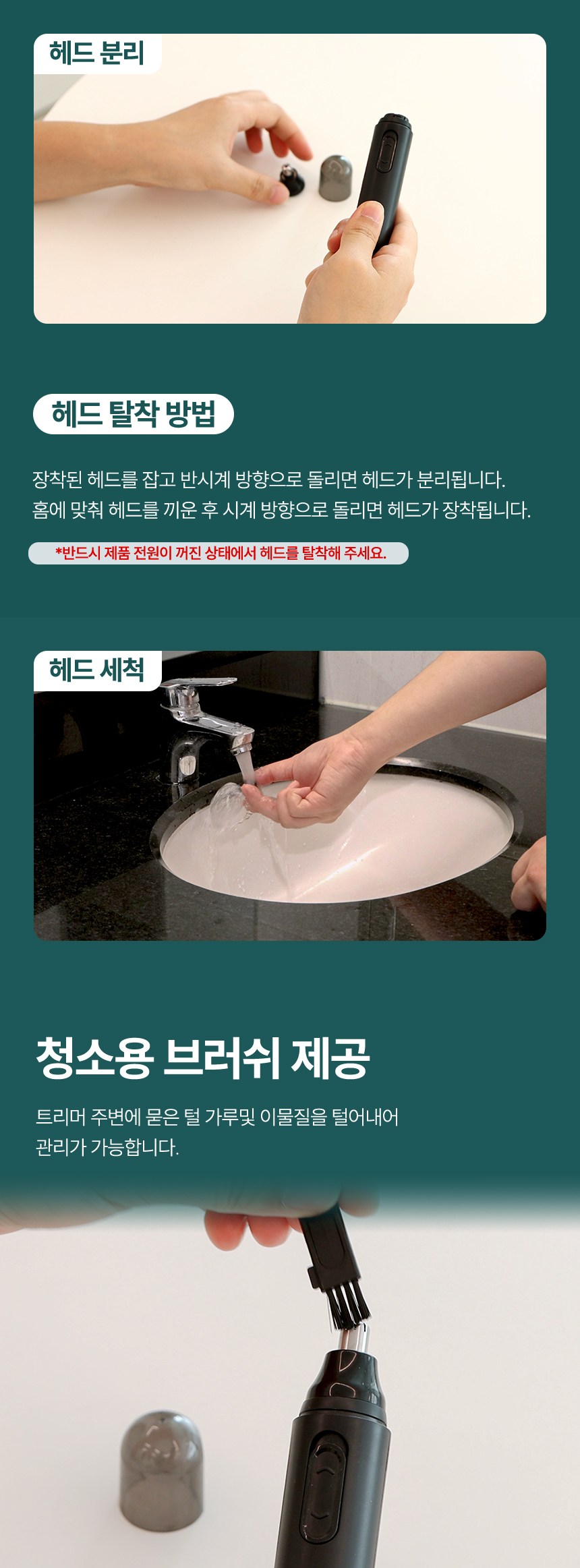 헤드 분리

헤드 탈착 방법

장착된 헤드를 잡고 반시계 방향으로 돌리면 헤드가 분리됩니다.
홈에 맞춰 헤드를 끼운 후 시계 방향으로 돌리면 헤드가 장착됩니다.

*반드시 제품 전원이 꺼진 상태에서 헤드를 탈착해 주세요.

헤드 세척

청소용 브러쉬 제공

트리머 주변에 묻은 털 가루및 이물질을 털어내어
관리가 가능합니다.