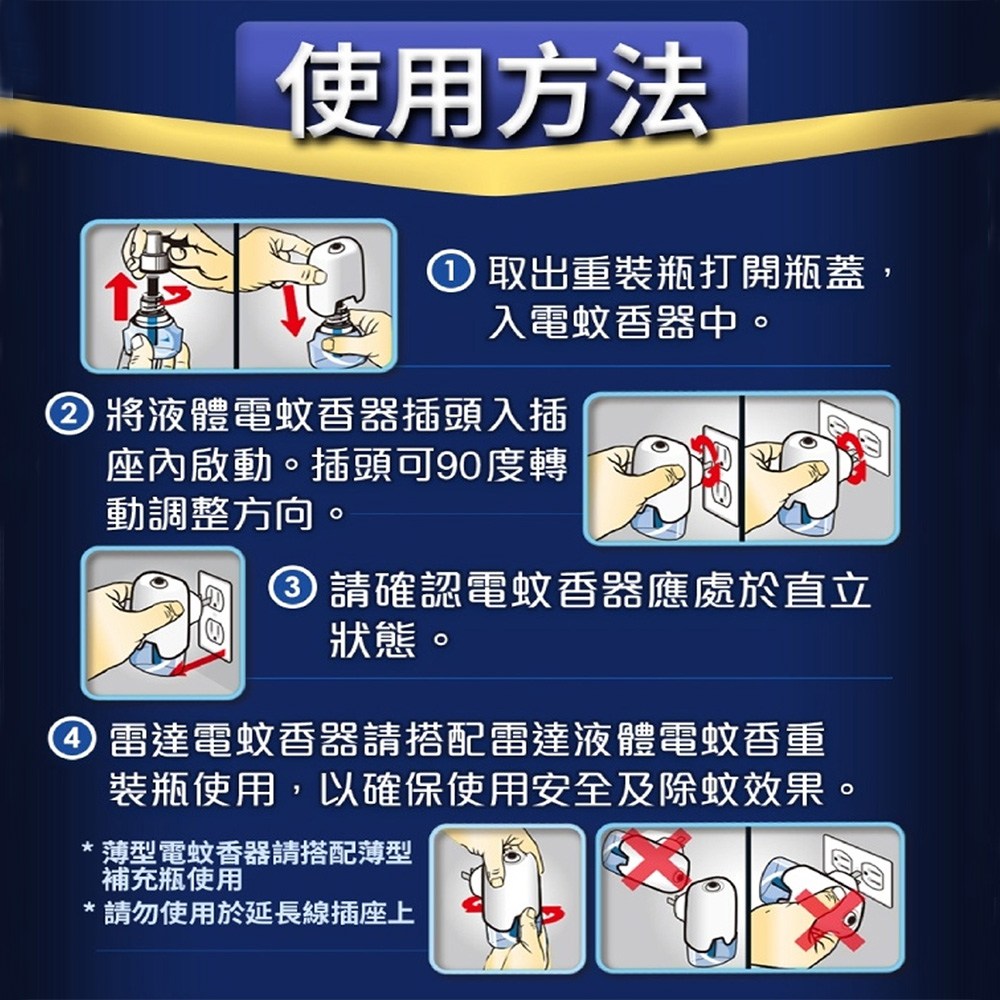 使用方法

① 取出重裝瓶打開瓶蓋，入電蚊香器中。

② 將液體電蚊香器插頭入插座內啟動。插頭可90度轉動調整方向。

③ 請確認電蚊香器應處於直立狀態。

④ 雷達電蚊香器請搭配雷達液體電蚊香重裝瓶使用，以確保使用安全及除蚊效果。

* 薄型電蚊香器請搭配薄型補充瓶使用
* 請勿使用於延長線插座上