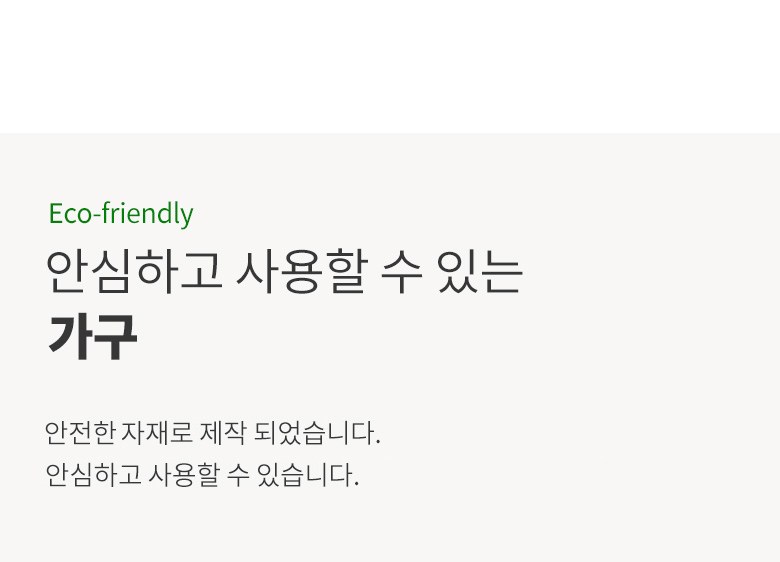 Eco-friendly

안심하고 사용할 수 있는
가구

안전한 자재로 제작 되었습니다.
안심하고 사용할 수 있습니다.