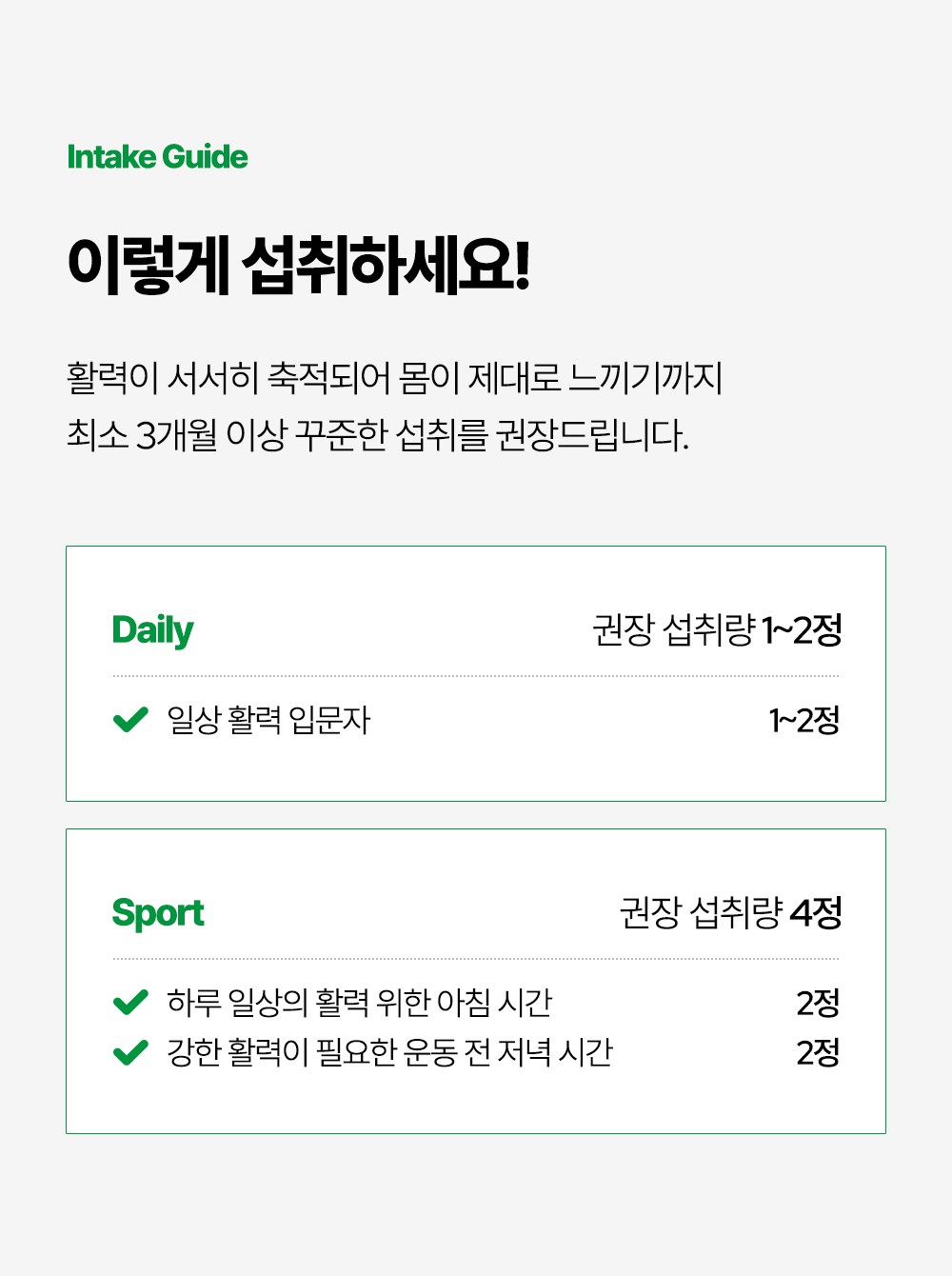 Intake Guide

이렇게 섭취하세요!

활력이 서서히 축적되어 몸이 제대로 느끼기까지
최소 3개월 이상 꾸준한 섭취를 권장드립니다.

Daily 권장 섭취량 1~2정

일상 활력 입문자 1~2정

Sport 권장 섭취량 4정

하루 일상의 활력 위한 아침 시간 2정
강한 활력이 필요한 운동 전 저녁 시간 2정