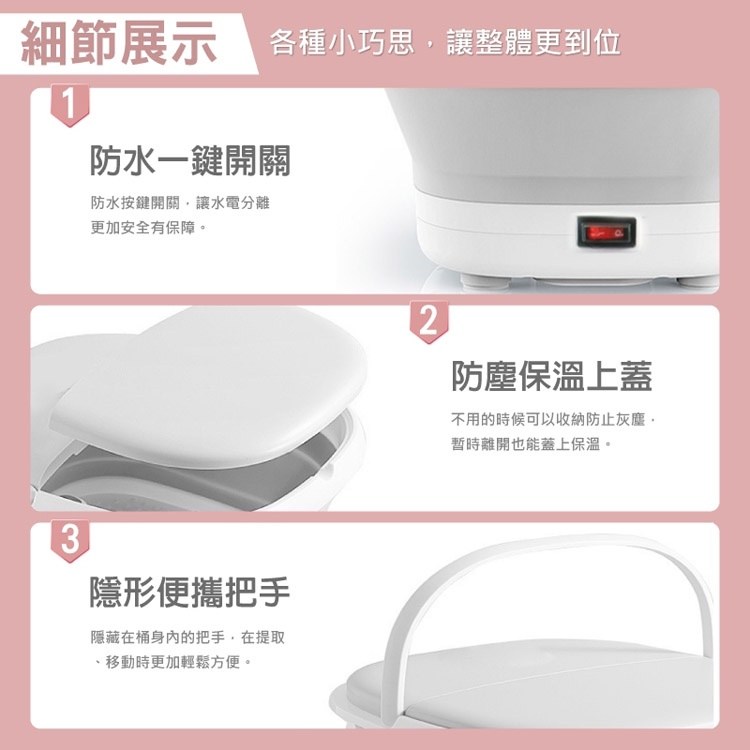 細節展示 各種小巧思，讓整體更到位

1

防水一鍵開關

防水按鍵開關，讓水電分離更加安全有保障。

2

防塵保溫上蓋

不用的時候可以收納防止灰塵，暫時離開也能蓋上保溫。

3

隱形便攜把手

隱藏在桶身內的把手，在提取、移動時更加輕鬆方便。