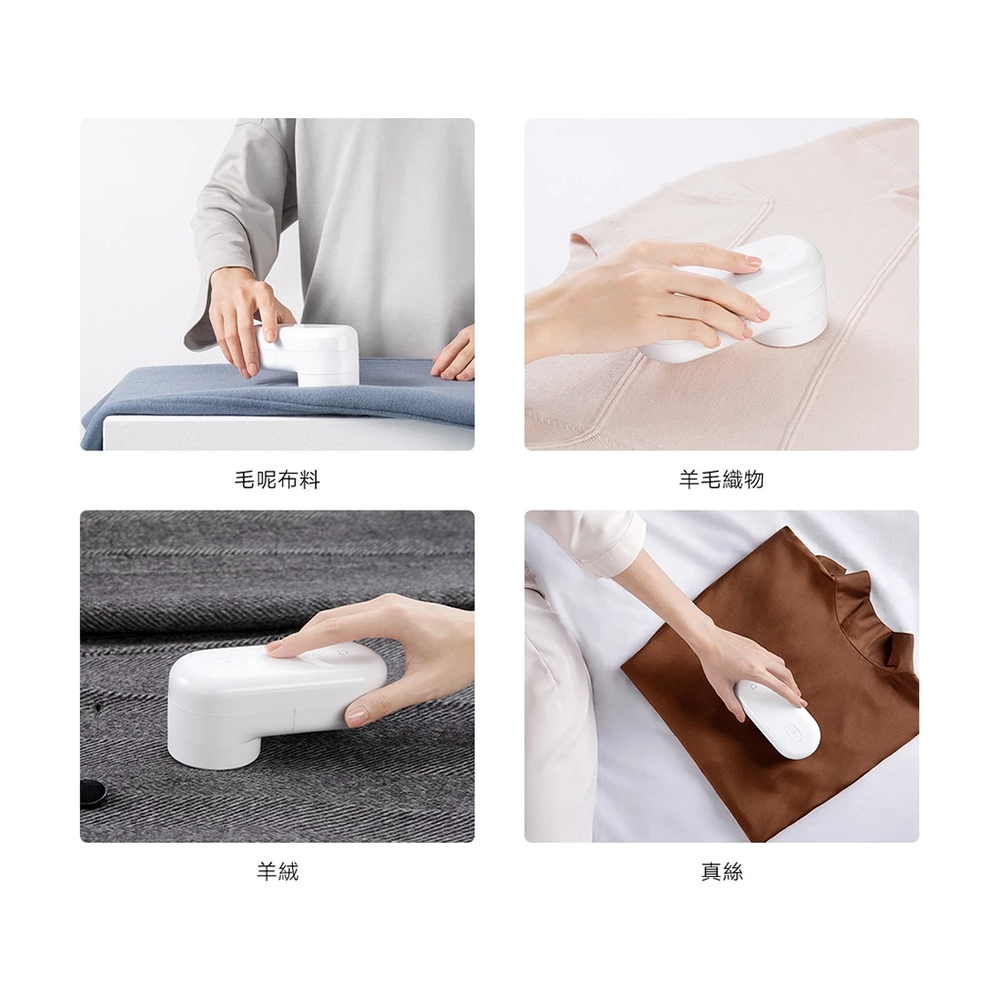 毛呢布料

羊毛織物

羊絨

真絲