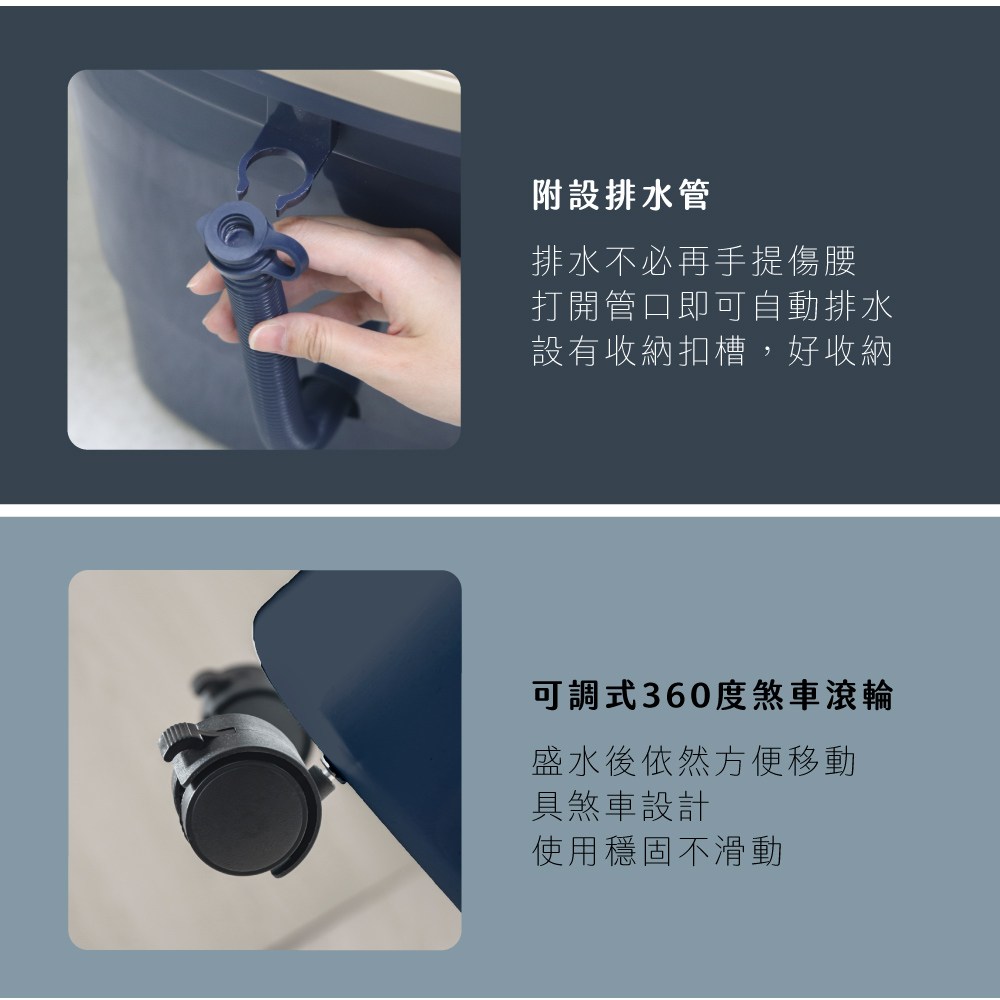 附設排水管

排水不必再手提傷腰
打開管口即可自動排水
設有收納扣槽，好收納

可調式360度煞車滾輪

盛水後依然方便移動
具煞車設計
使用穩固不滑動