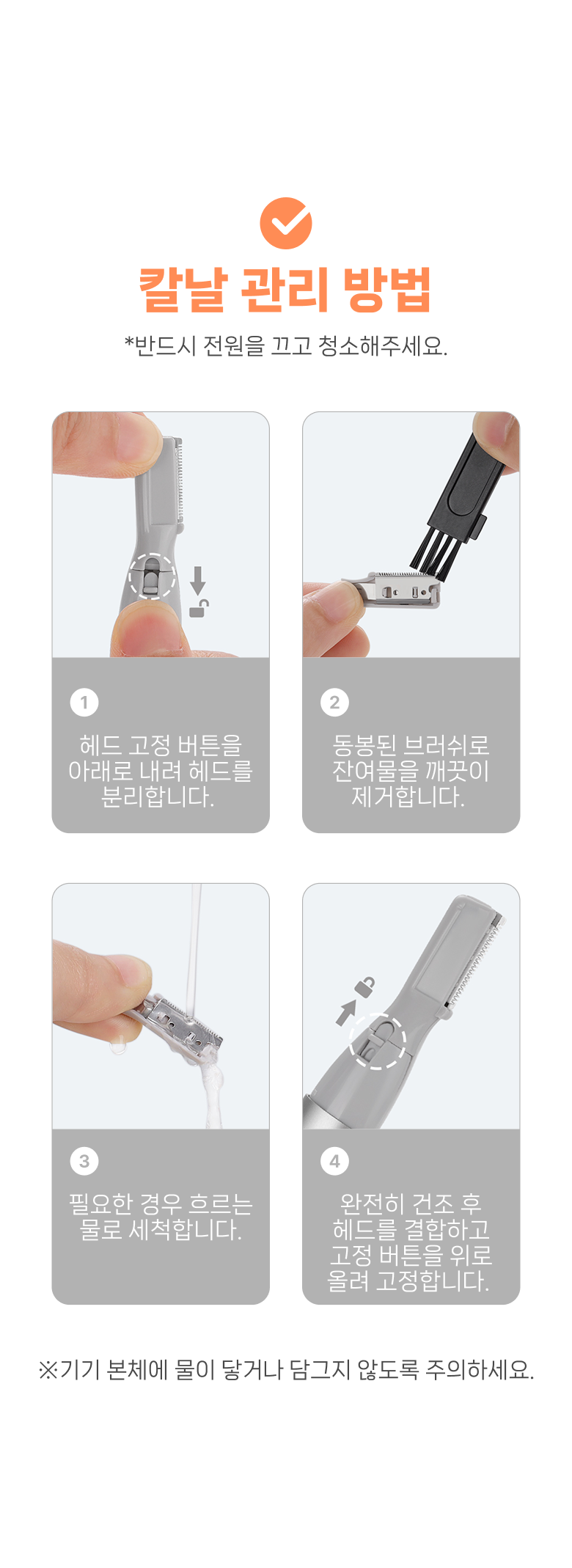 칼날 관리 방법

*반드시 전원을 끄고 청소해주세요.

1

헤드 고정 버튼을 아래로 내려 헤드를 분리합니다.

2

동봉된 브러쉬로 잔여물을 깨끗이 제거합니다.

3

필요한 경우 흐르는 물로 세척합니다.

4

완전히 건조 후 헤드를 결합하고 고정 버튼을 위로 올려 고정합니다.

※기기 본체에 물이 닿거나 담그지 않도록 주의하세요.