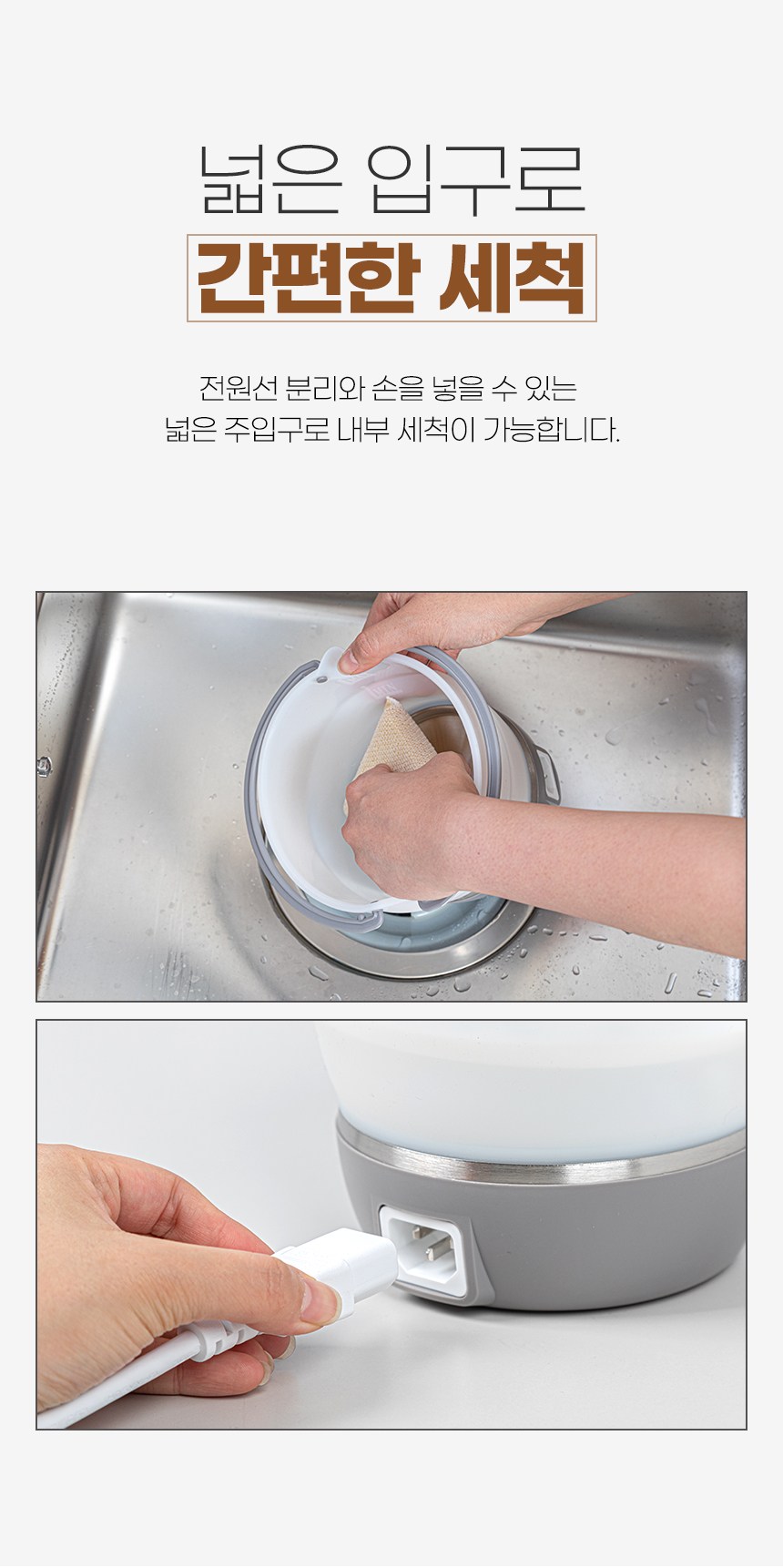 넓은 입구로
간편한 세척

전원선 분리와 손을 넣을 수 있는
넓은 주입구로 내부 세척이 가능합니다.