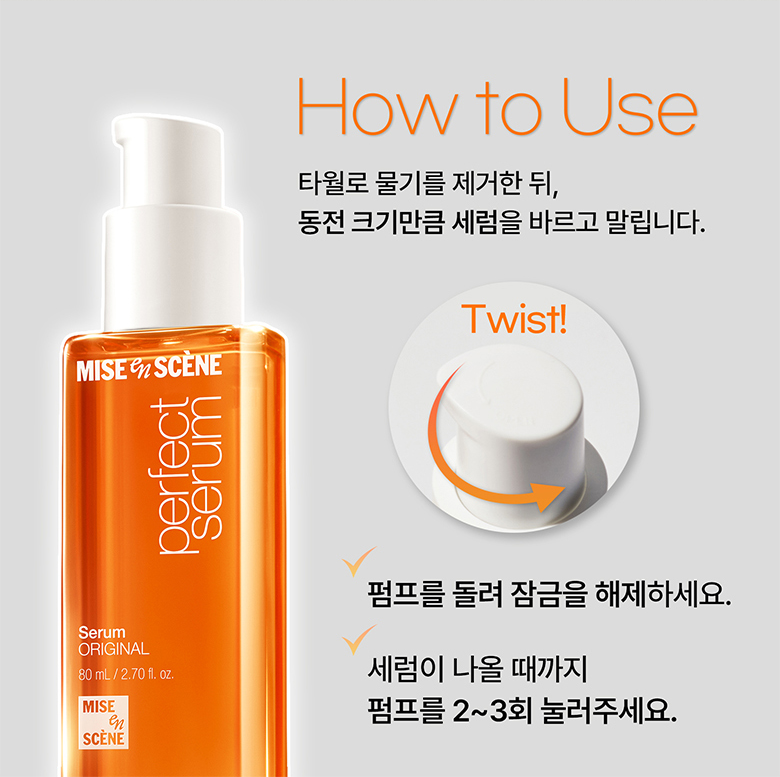 How to Use

타월로 물기를 제거한 뒤,
동전 크기만큼 세럼을 바르고 말립니다.

Twist!

펌프를 돌려 잠금을 해제하세요.

세럼이 나올 때까지
펌프를 2~3회 눌러주세요.

MISE en SCÈNE

perfect serum

Serum
ORIGINAL
80 mL / 2.70 fl. oz.

MISE en SCÈNE