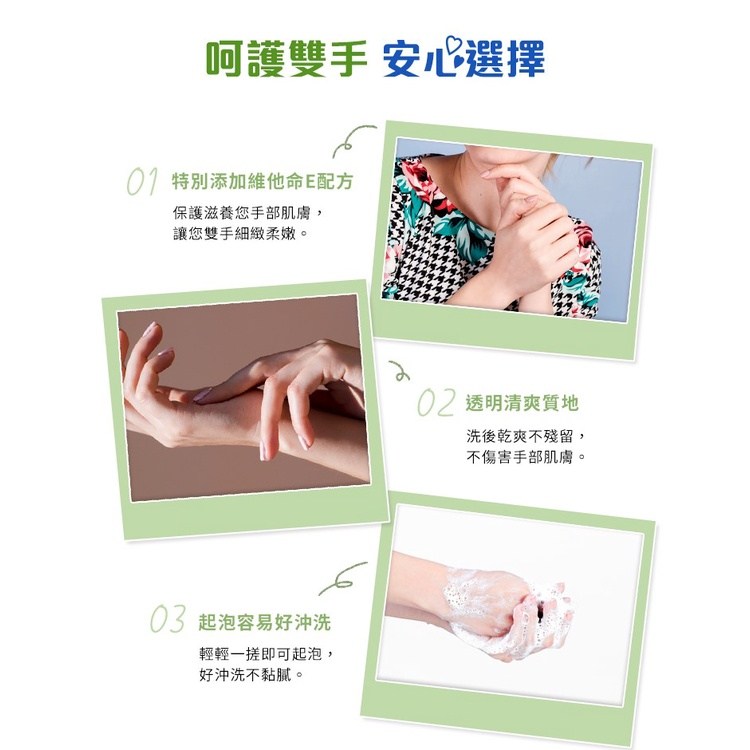 呵護雙手 安心選擇

01 特別添加維他命E配方

保護滋養您手部肌膚，讓您雙手細緻柔嫩。

02 透明清爽質地

洗後乾爽不殘留，不傷害手部肌膚。

03 起泡容易好沖洗

輕輕一搓即可起泡，好沖洗不黏膩。