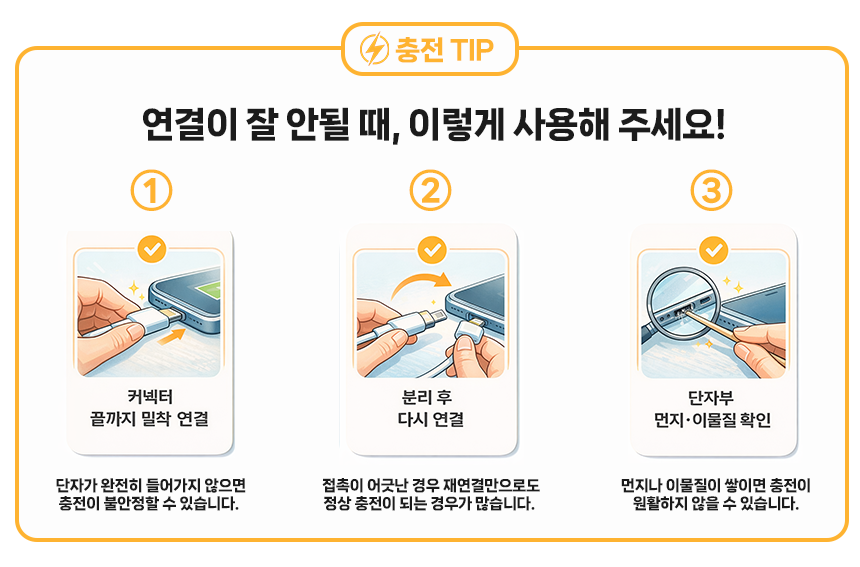 충전 TIP

연결이 잘 안될 때, 이렇게 사용해 주세요!

①

커넥터
끝까지 밀착 연결

단자가 완전히 들어가지 않으면 충전이 불안정할 수 있습니다.

②

분리 후
다시 연결

접촉이 어긋난 경우 재연결만으로도 정상 충전이 되는 경우가 많습니다.

③

단자부
먼지·이물질 확인

먼지나 이물질이 쌓이면 충전이 원활하지 않을 수 있습니다.