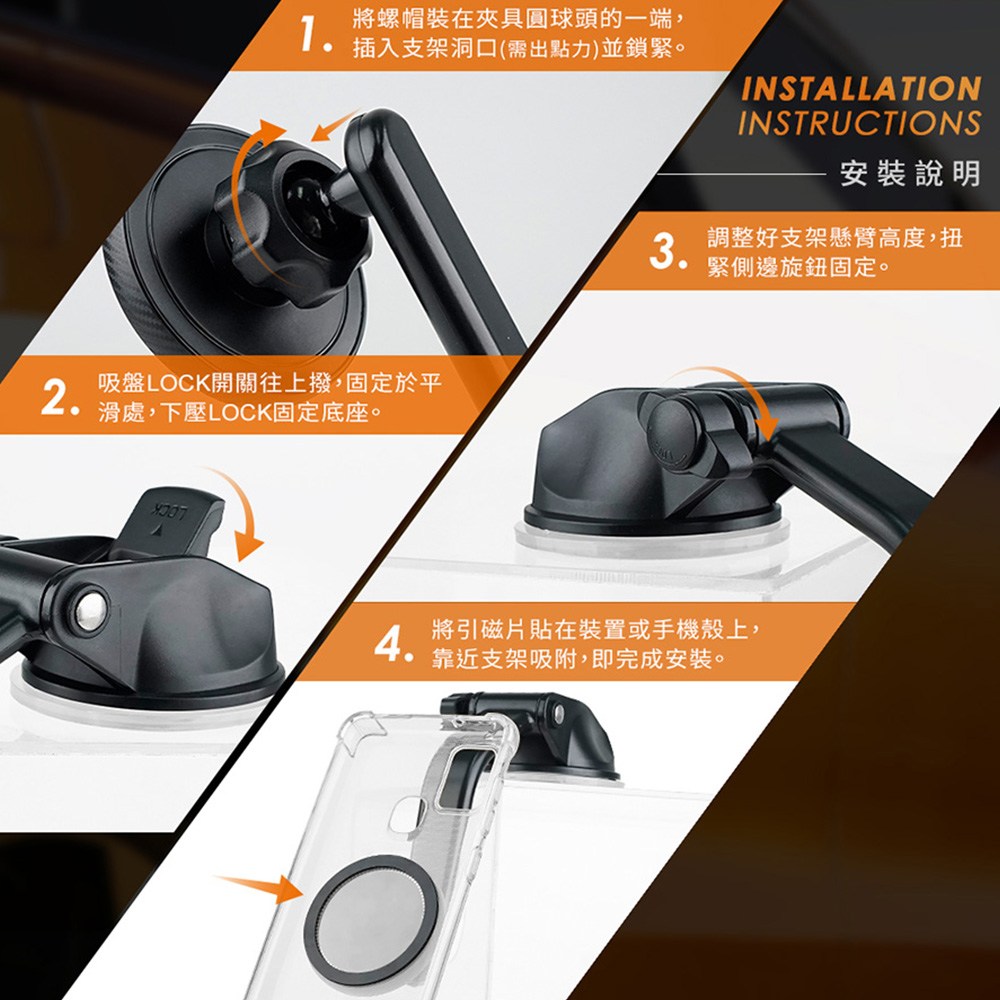 1. 將螺帽裝在夾具圓球頭的一端，插入支架洞口(需出點力)並鎖緊。

INSTALLATION INSTRUCTIONS

安裝說明

3. 調整好支架懸臂高度，扭緊側邊旋鈕固定。

2. 吸盤LOCK開關往上撥，固定於平滑處，下壓LOCK固定底座。

LOCK

4. 將引磁片貼在裝置或手機殼上，靠近支架吸附，即完成安裝。