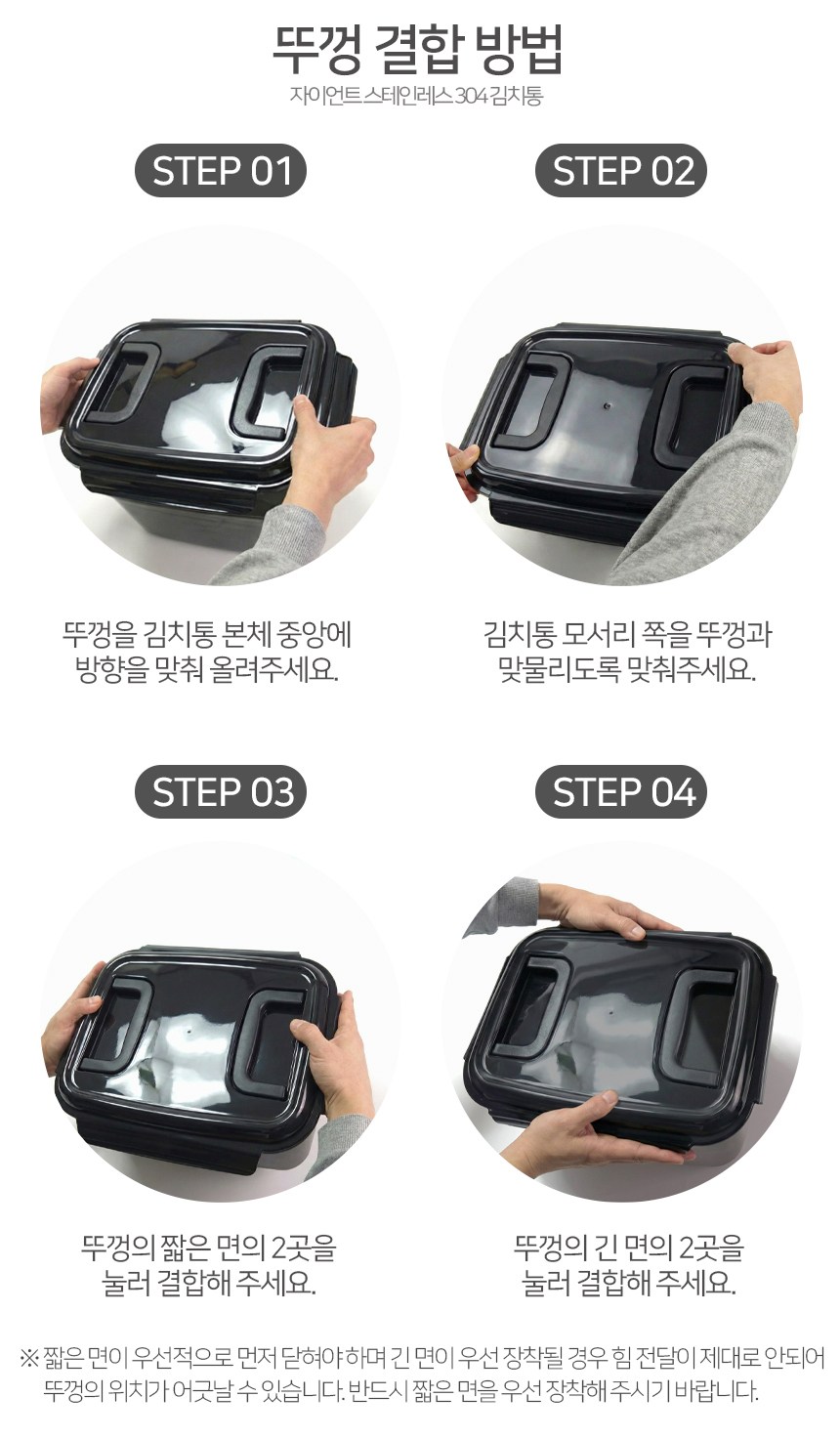 뚜껑 결합 방법
자이언트 스테인레스 304 김치통

STEP 01

뚜껑을 김치통 본체 중앙에 방향을 맞춰 올려주세요.

STEP 02

김치통 모서리 쪽을 뚜껑과 맞물리도록 맞춰주세요.

STEP 03

뚜껑의 짧은 면의 2곳을 눌러 결합해 주세요.

STEP 04

뚜껑의 긴 면의 2곳을 눌러 결합해 주세요.

※ 짧은 면이 우선적으로 먼저 닫혀야 하며 긴 면이 우선 장착될 경우 힘 전달이 제대로 안되어 뚜껑의 위치가 어긋날 수 있습니다. 반드시 짧은 면을 우선 장착해 주시기 바랍니다.