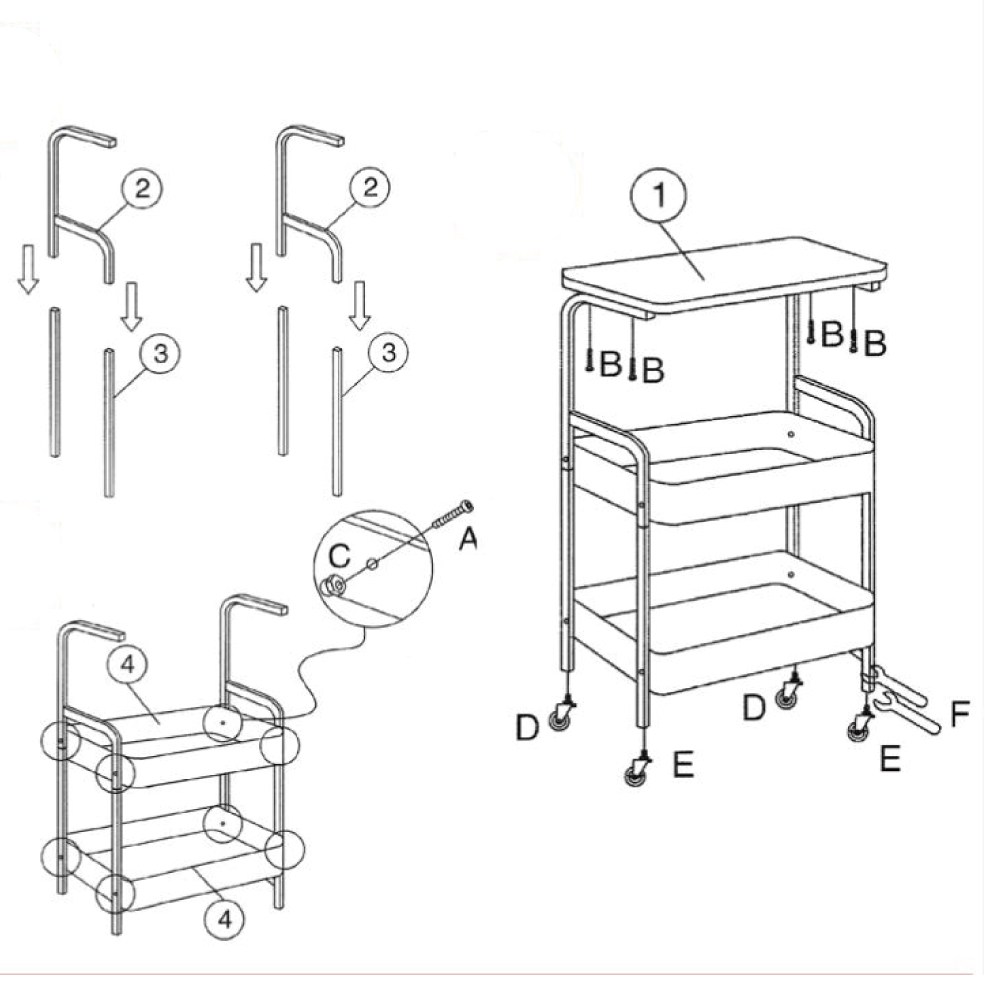 2
3
2
3
C
A
4
4
1
B B
B B
D
E
D
E
F