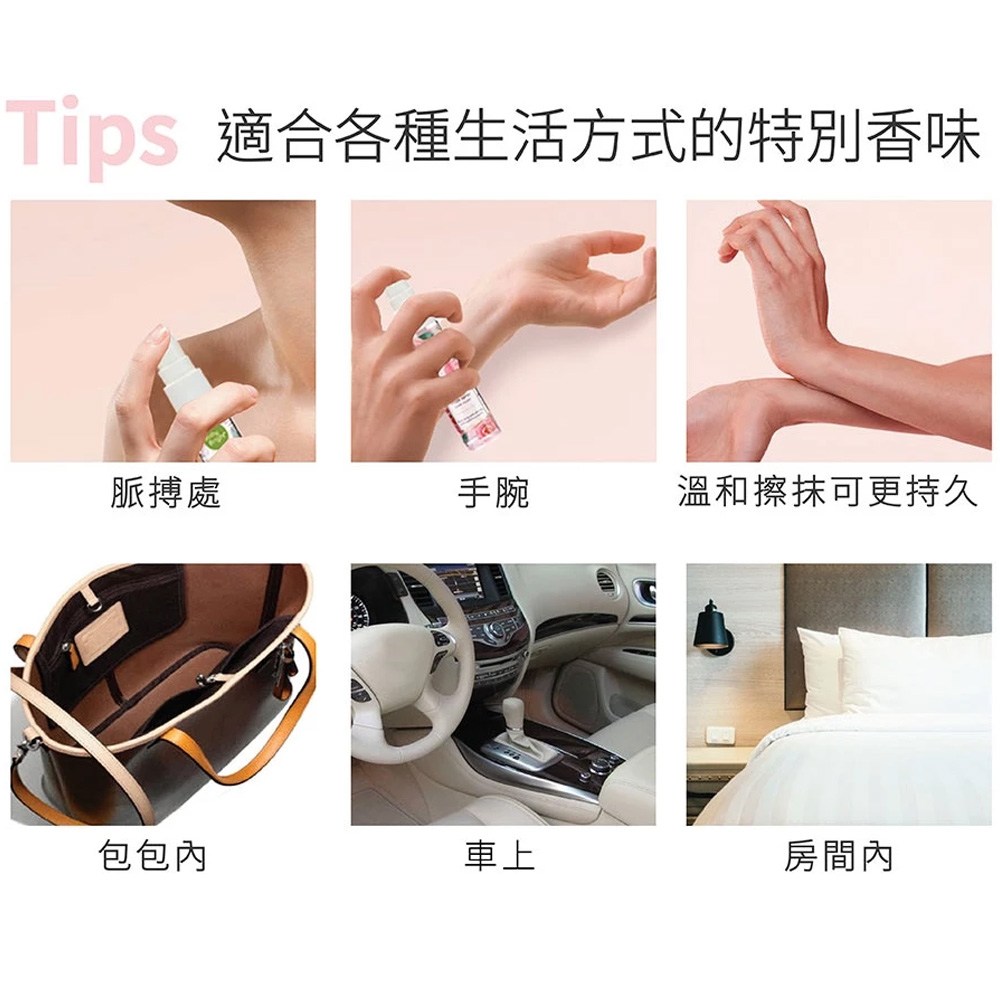 Tips 適合各種生活方式的特別香味

脈搏處

手腕

溫和擦抹可更持久

包包內

車上

房間內