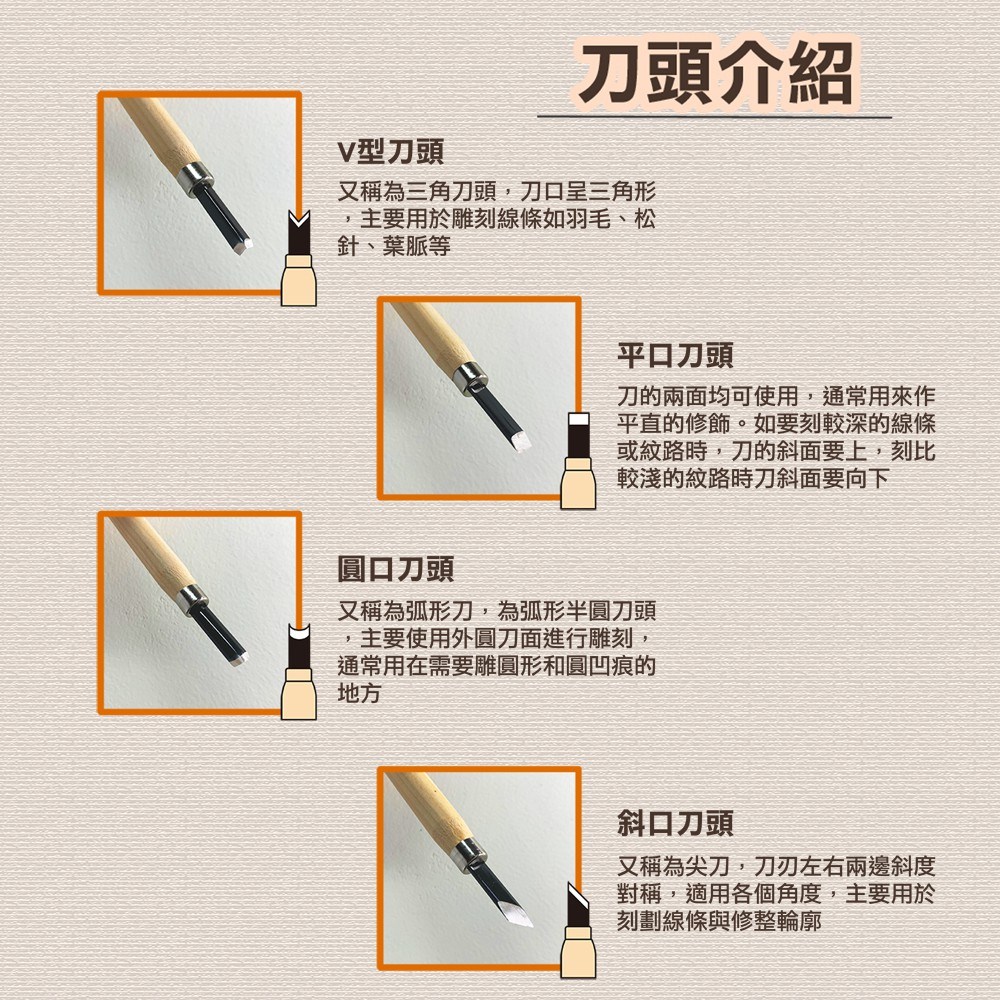 刀頭介紹

V型刀頭

又稱為三角刀頭，刀口呈三角形，主要用於雕刻線條如羽毛、松針、葉脈等

平口刀頭

刀的兩面均可使用，通常用來作平直的修飾。如要刻較深的線條或紋路時，刀的斜面要上，刻比較淺的紋路時刀斜面要向下

圓口刀頭

又稱為弧形刀，為弧形半圓刀頭，主要使用外圓刀面進行雕刻，通常用在需要雕圓形和圓凹痕的地方

斜口刀頭

又稱為尖刀，刀刃左右兩邊斜度對稱，適用各個角度，主要用於刻劃線條與修整輪廓