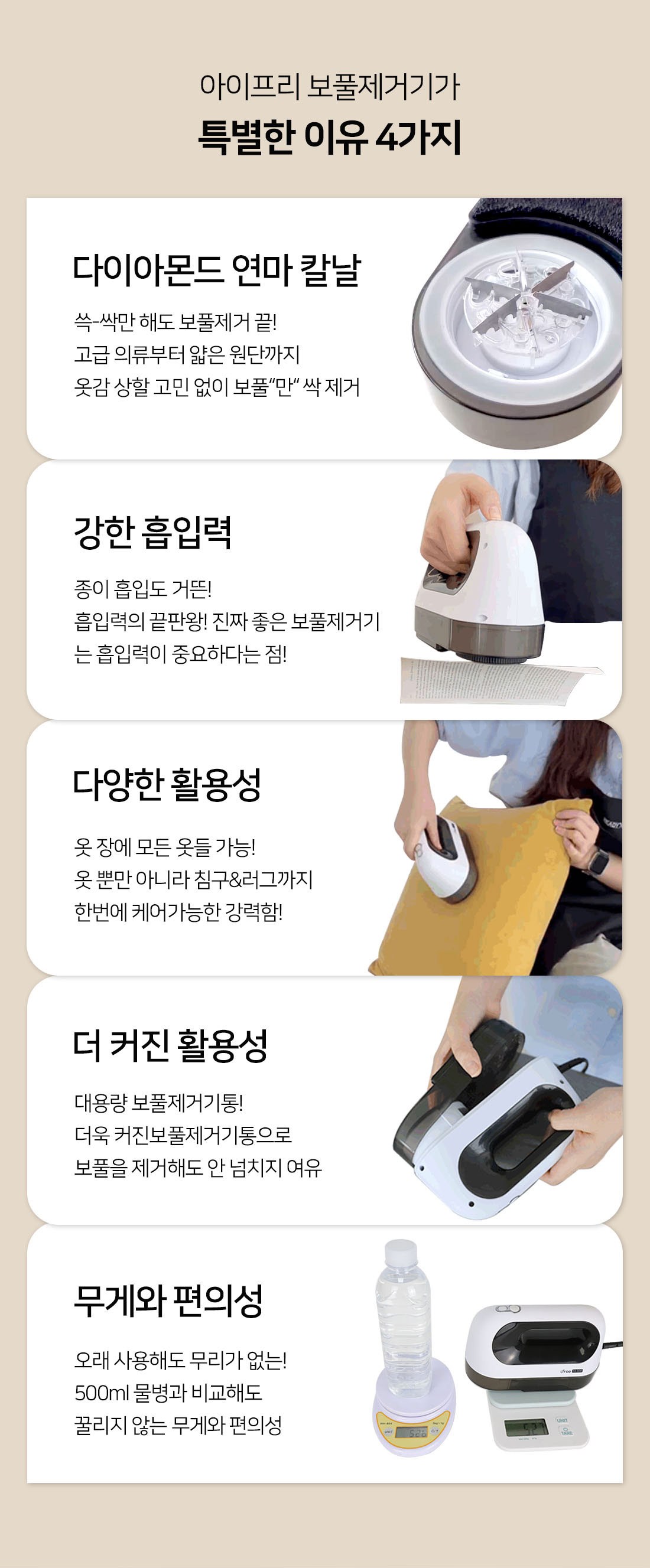 아이프리 보풀제거기가
특별한 이유 4가지

다이아몬드 연마 칼날

쓱-싹만 해도 보풀제거 끝!
고급 의류부터 얇은 원단까지
옷감 상할 고민 없이 보풀"만" 싹 제거

강한 흡입력

종이 흡입도 거뜬!
흡입력의 끝판왕! 진짜 좋은 보풀제거기는 흡입력이 중요하다는 점!

다양한 활용성

옷 장에 모든 옷들 가능!
옷 뿐만 아니라 침구&러그까지
한번에 케어가능한 강력함!

더 커진 활용성

대용량 보풀제거기통!
더욱 커진보풀제거기통으로
보풀을 제거해도 안 넘치지 여유

무게와 편의성

오래 사용해도 무리가 없는!
500ml 물병과 비교해도
꿀리지 않는 무게와 편의성