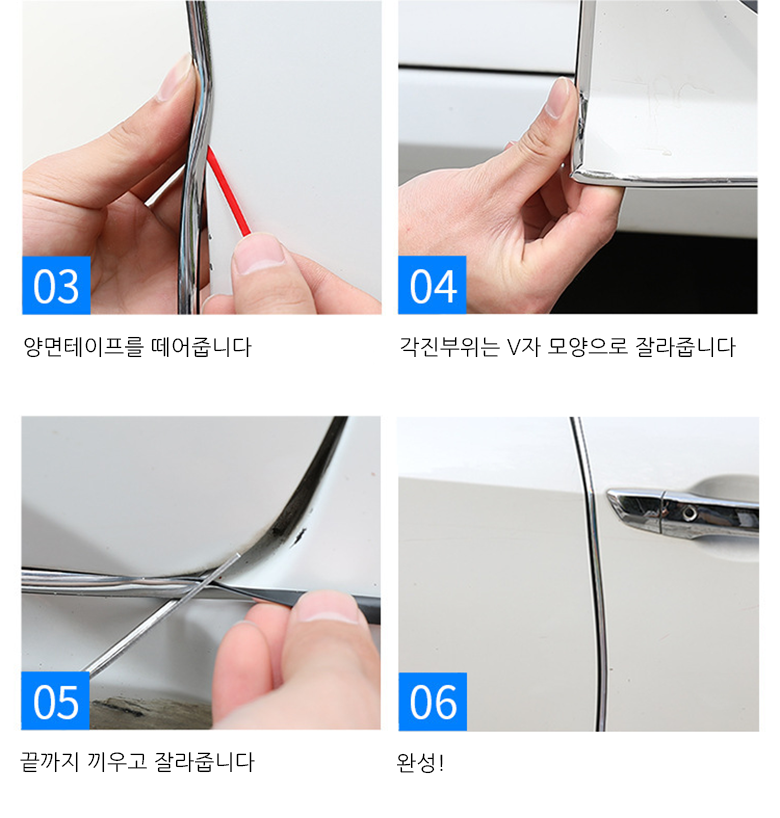 03

양면테이프를 떼어줍니다

04

각진부위는 V자 모양으로 잘라줍니다

05

끝까지 끼우고 잘라줍니다

06

완성!