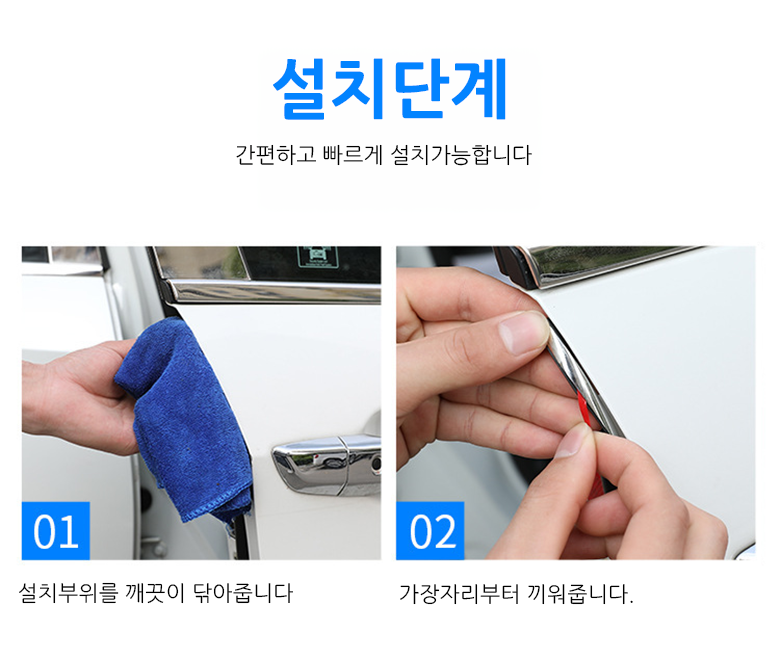 설치단계

간편하고 빠르게 설치가능합니다

01

설치부위를 깨끗이 닦아줍니다

02

가장자리부터 끼워줍니다.