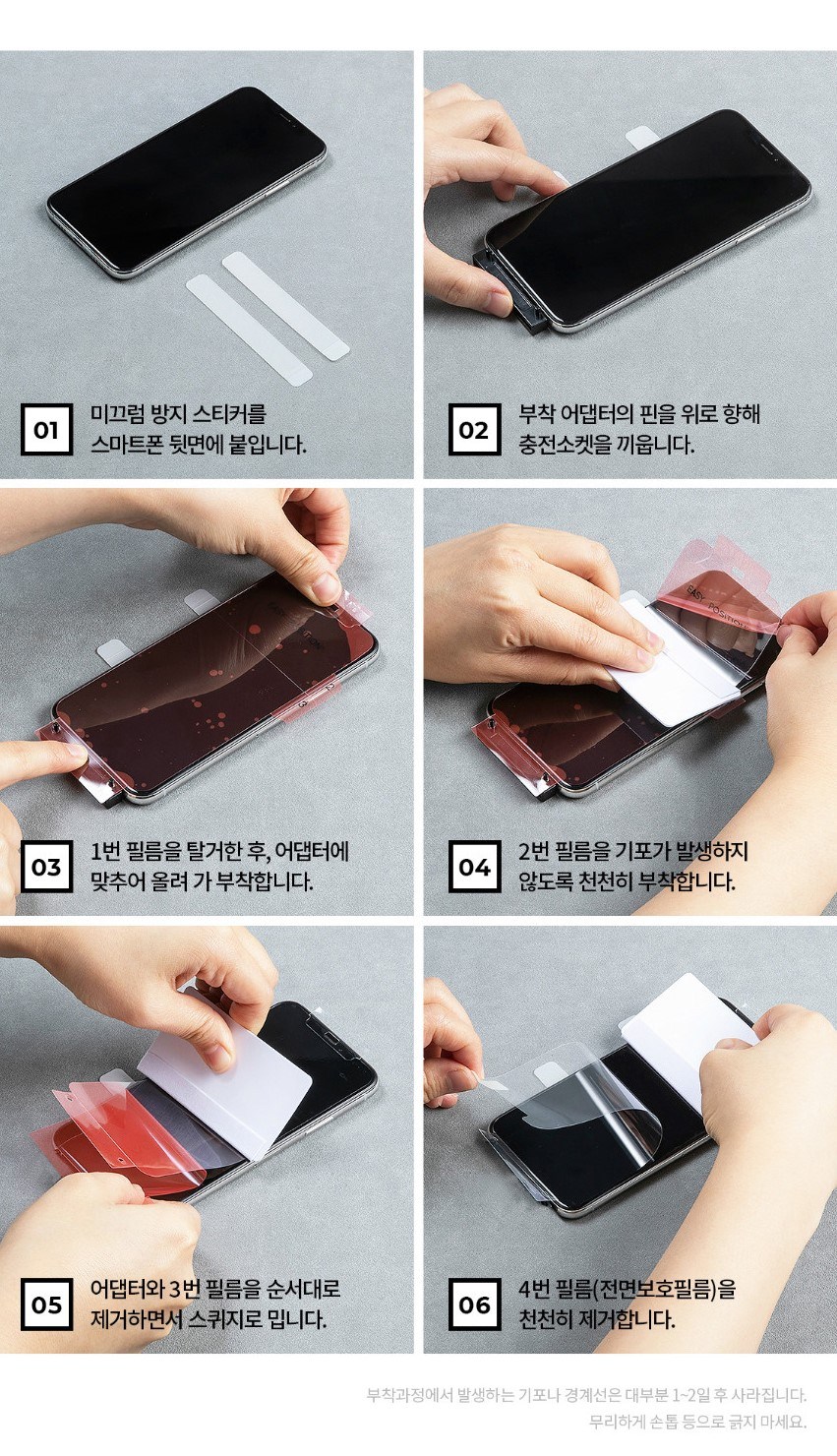 01
미끄럼 방지 스티커를
스마트폰 뒷면에 붙입니다.

02
부착 어댑터의 핀을 위로 향해
충전소켓을 끼웁니다.

03
1번 필름을 탈거한 후, 어댑터에
맞추어 올려 가 부착합니다.

EASY POSITION

04
2번 필름을 기포가 발생하지
않도록 천천히 부착합니다.

05
어댑터와 3번 필름을 순서대로
제거하면서 스퀴지로 밉니다.

06
4번 필름(전면보호필름)을
천천히 제거합니다.

부착과정에서 발생하는 기포나 경계선은 대부분 1~2일 후 사라집니다.
무리하게 손톱 등으로 긁지 마세요.