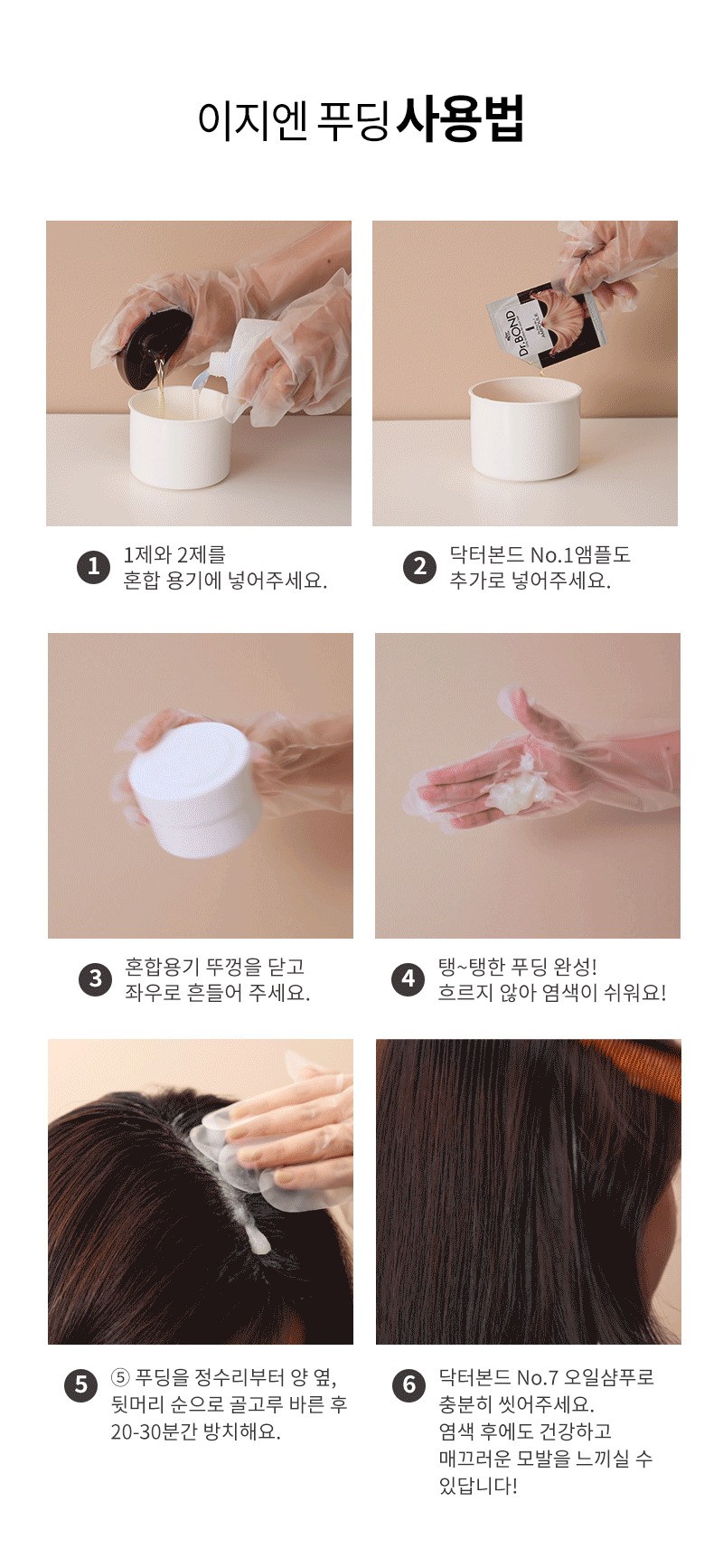 이지엔 푸딩 사용법

Dr.BOND

1 1제와 2제를 혼합 용기에 넣어주세요.

2 닥터본드 No.1앰플도 추가로 넣어주세요.

3 혼합용기 뚜껑을 닫고 좌우로 흔들어 주세요.

4 탱~탱한 푸딩 완성! 흐르지 않아 염색이 쉬워요!

5 ⑤ 푸딩을 정수리부터 양 옆, 뒷머리 순으로 골고루 바른 후 20-30분간 방치해요.

6 닥터본드 No.7 오일샴푸로 충분히 씻어주세요. 염색 후에도 건강하고 매끄러운 모발을 느끼실 수 있답니다!