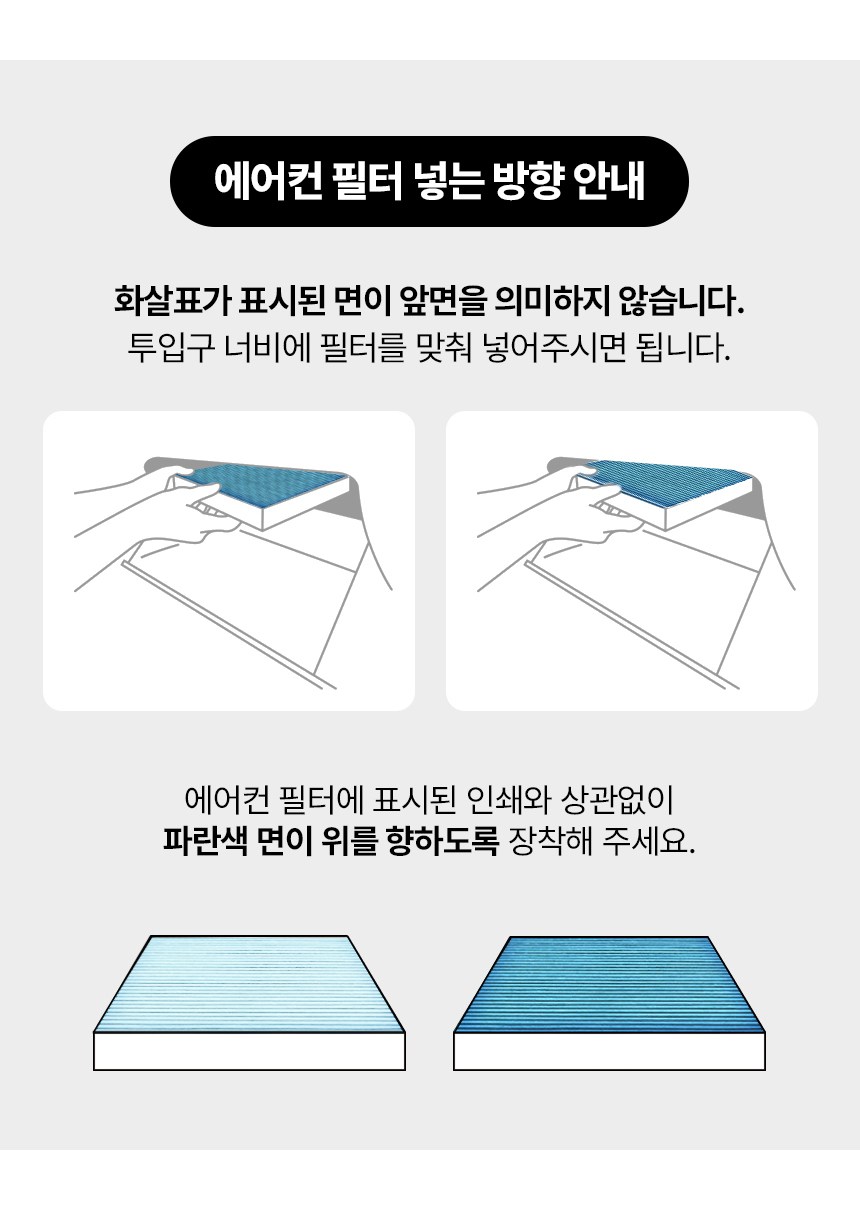 에어컨 필터 넣는 방향 안내

화살표가 표시된 면이 앞면을 의미하지 않습니다.
투입구 너비에 필터를 맞춰 넣어주시면 됩니다.

에어컨 필터에 표시된 인쇄와 상관없이
파란색 면이 위를 향하도록 장착해 주세요.