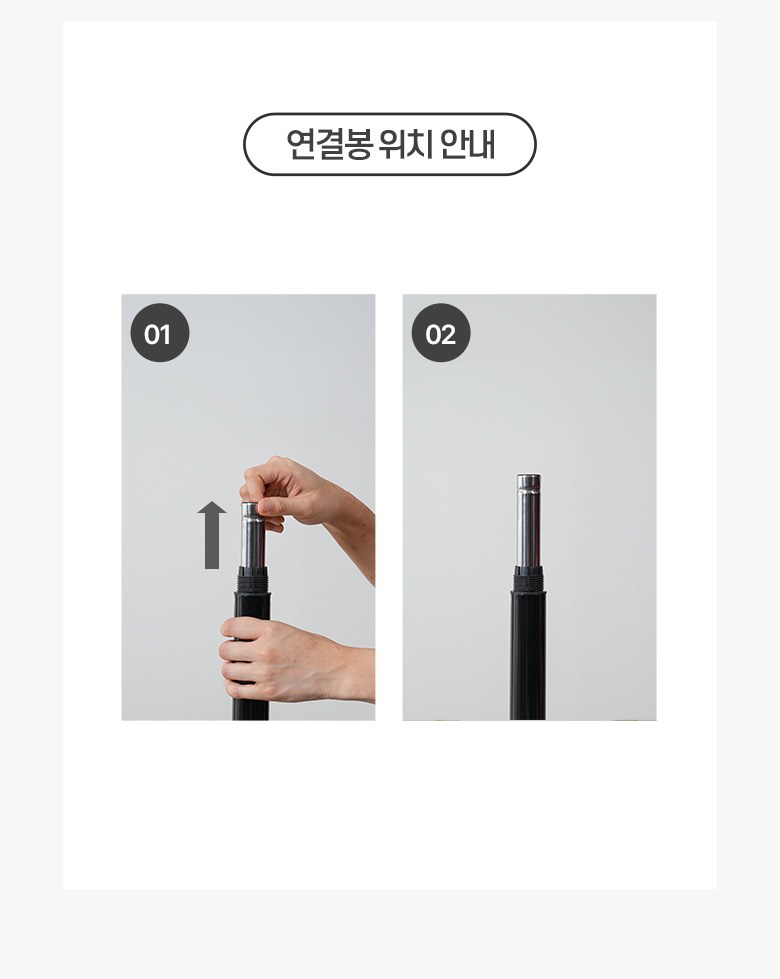 연결봉 위치 안내

01

02