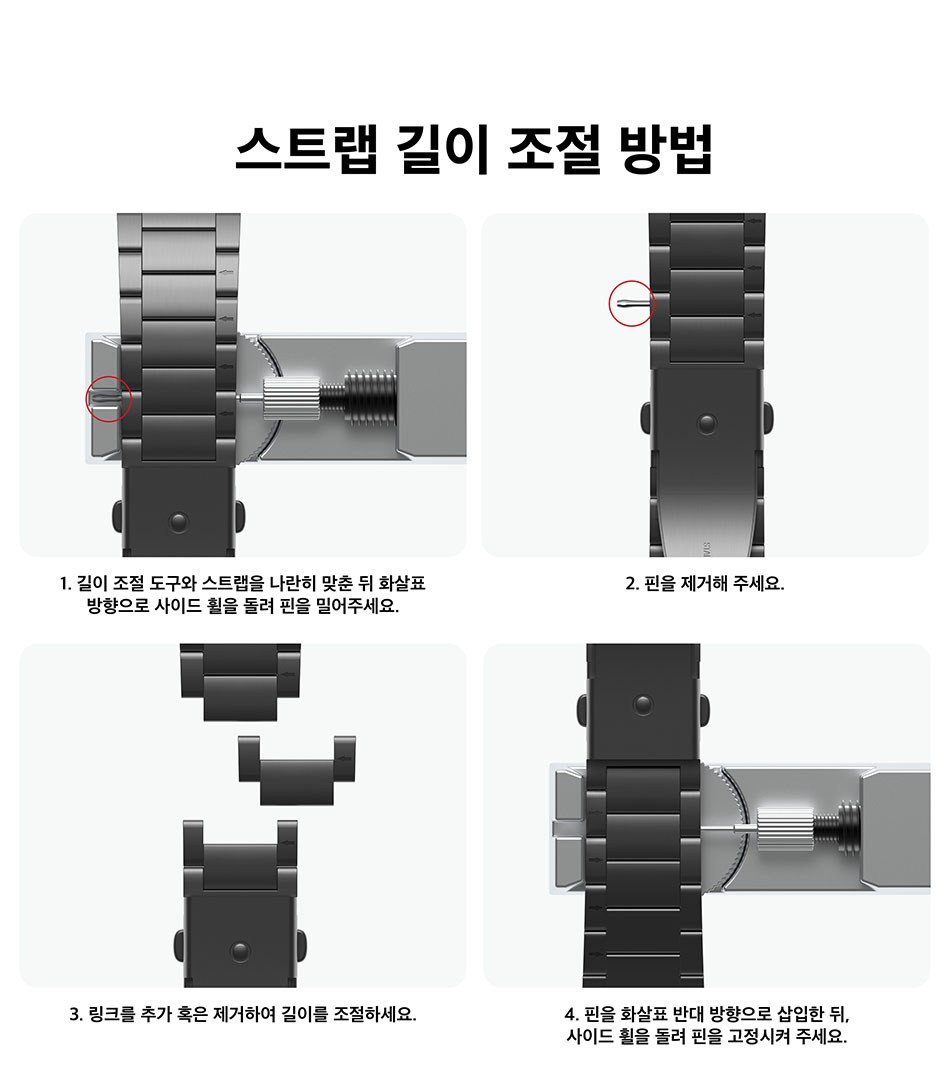 스트랩 길이 조절 방법

1. 길이 조절 도구와 스트랩을 나란히 맞춘 뒤 화살표 방향으로 사이드 휠을 돌려 핀을 밀어주세요.

2. 핀을 제거해 주세요.

3. 링크를 추가 혹은 제거하여 길이를 조절하세요.

4. 핀을 화살표 반대 방향으로 삽입한 뒤, 사이드 휠을 돌려 핀을 고정시켜 주세요.