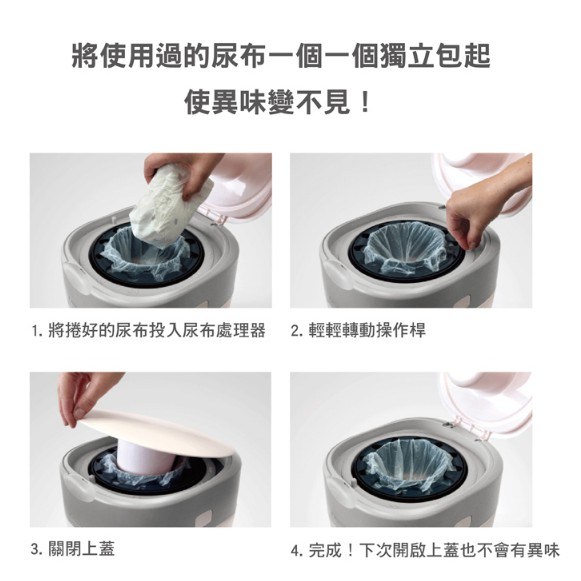 將使用過的尿布一個一個獨立包起
使異味變不見！

1. 將捲好的尿布投入尿布處理器

2. 輕輕轉動操作桿

3. 關閉上蓋

4. 完成！下次開啟上蓋也不會有異味