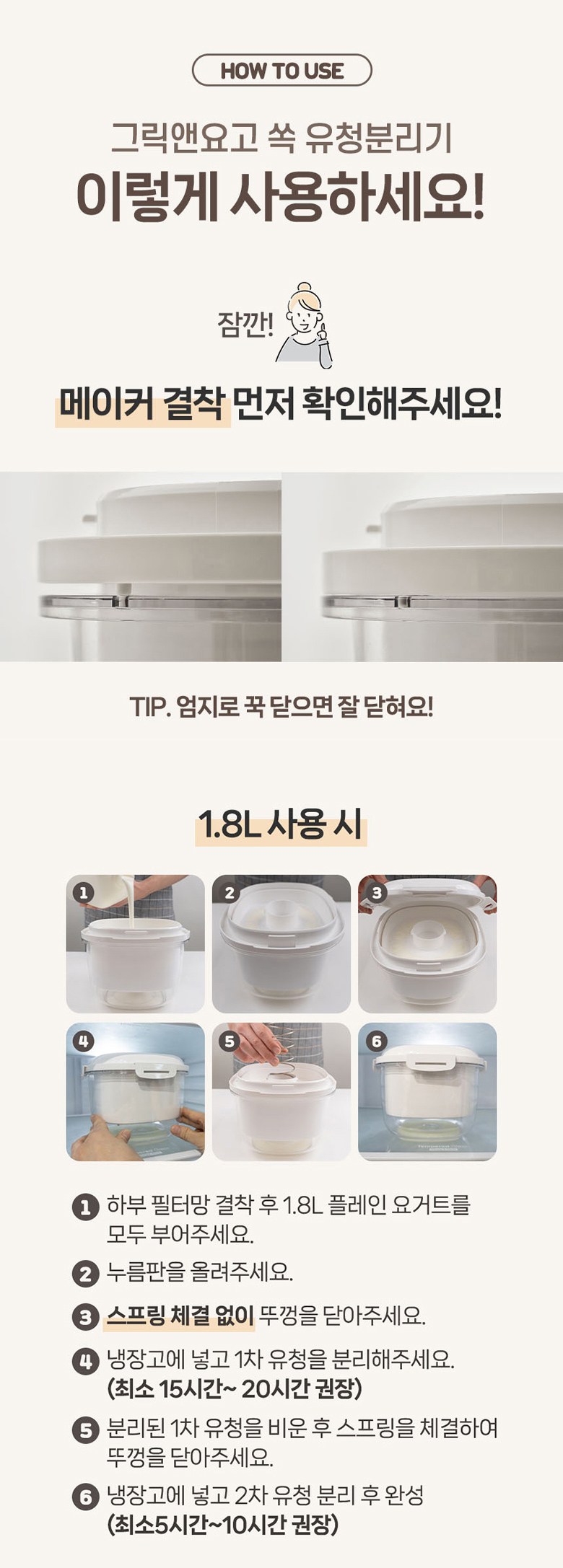 HOW TO USE

그릭앤요고 쏙 유청분리기
이렇게 사용하세요!

잠깐!

메이커 결착 먼저 확인해주세요!

TIP. 엄지로 꾹 닫으면 잘 닫혀요!

1.8L 사용 시

1 2 3 4 5 6

1 하부 필터망 결착 후 1.8L 플레인 요거트를 모두 부어주세요.

2 누름판을 올려주세요.

3 스프링 체결 없이 뚜껑을 닫아주세요.

4 냉장고에 넣고 1차 유청을 분리해주세요. (최소 15시간~ 20시간 권장)

5 분리된 1차 유청을 비운 후 스프링을 체결하여 뚜껑을 닫아주세요.

6 냉장고에 넣고 2차 유청 분리 후 완성 (최소5시간~10시간 권장)