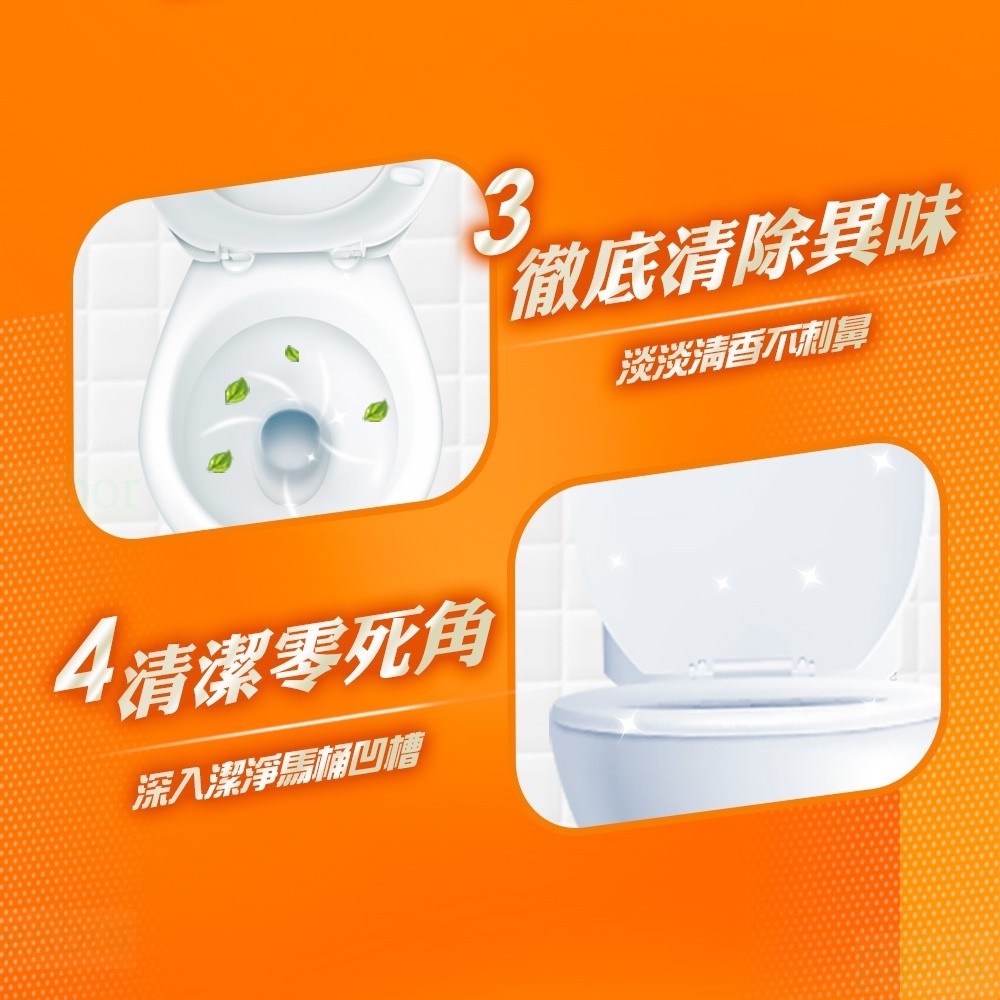 3 徹底清除異味

淡淡清香不刺鼻

4 清潔零死角

深入潔淨馬桶凹槽