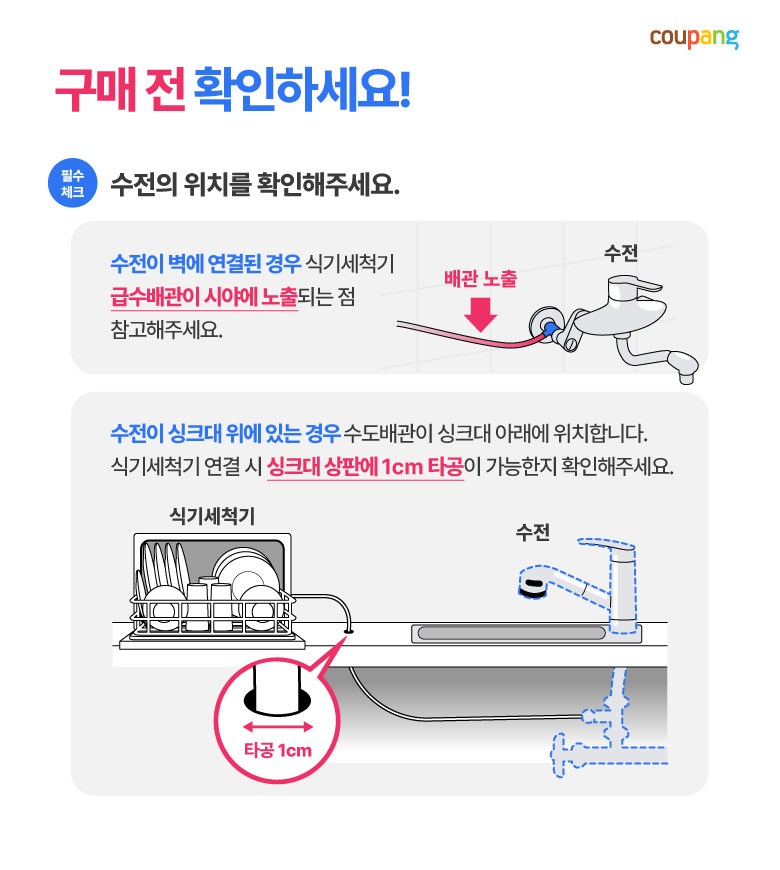 coupang

구매 전 확인하세요!

필수 체크

수전의 위치를 확인해주세요.

수전이 벽에 연결된 경우 식기세척기 급수배관이 시야에 노출되는 점 참고해주세요.

배관 노출

수전

수전이 싱크대 위에 있는 경우 수도배관이 싱크대 아래에 위치합니다. 식기세척기 연결 시 싱크대 상판에 1cm 타공이 가능한지 확인해주세요.

식기세척기

수전

타공 1cm