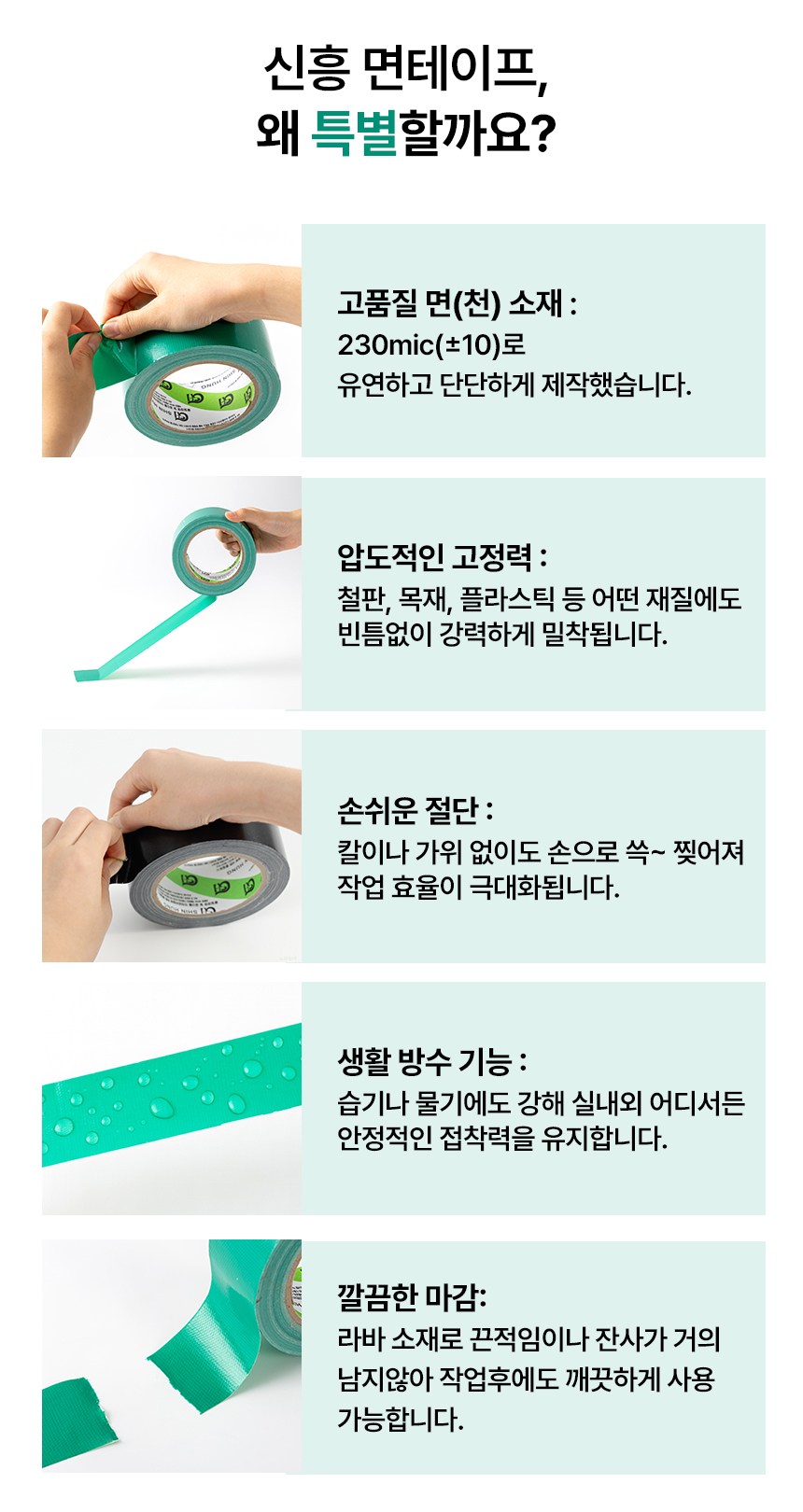 신흥 면테이프,
왜 특별할까요?

고품질 면(천) 소재 :
230mic(±10)로
유연하고 단단하게 제작했습니다.

압도적인 고정력 :
철판, 목재, 플라스틱 등 어떤 재질에도
빈틈없이 강력하게 밀착됩니다.

손쉬운 절단 :
칼이나 가위 없이도 손으로 쓱~ 찢어져
작업 효율이 극대화됩니다.

생활 방수 기능 :
습기나 물기에도 강해 실내외 어디서든
안정적인 접착력을 유지합니다.

깔끔한 마감:
라바 소재로 끈적임이나 잔사가 거의
남지않아 작업후에도 깨끗하게 사용
가능합니다.