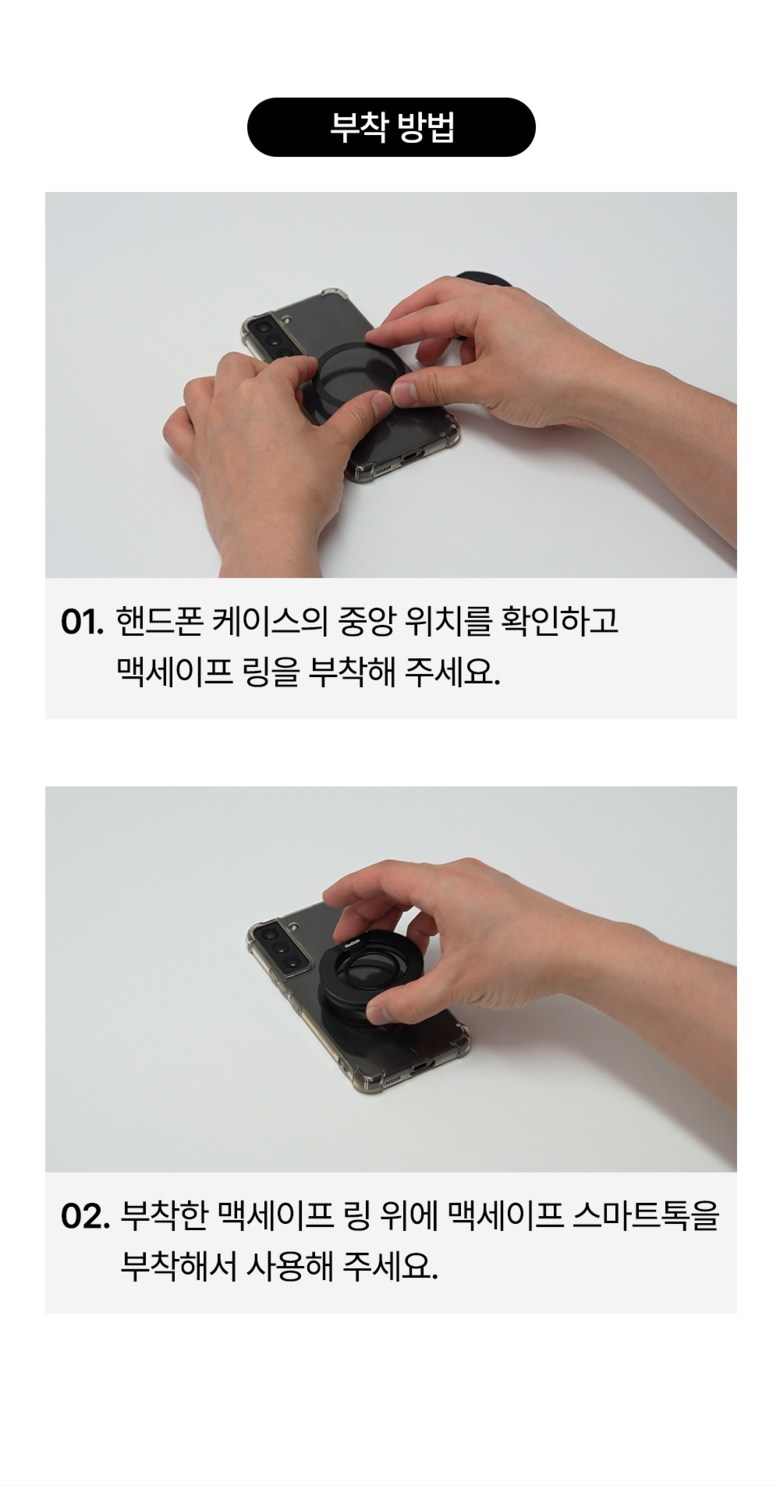 부착 방법

01. 핸드폰 케이스의 중앙 위치를 확인하고 맥세이프 링을 부착해 주세요.

02. 부착한 맥세이프 링 위에 맥세이프 스마트톡을 부착해서 사용해 주세요.