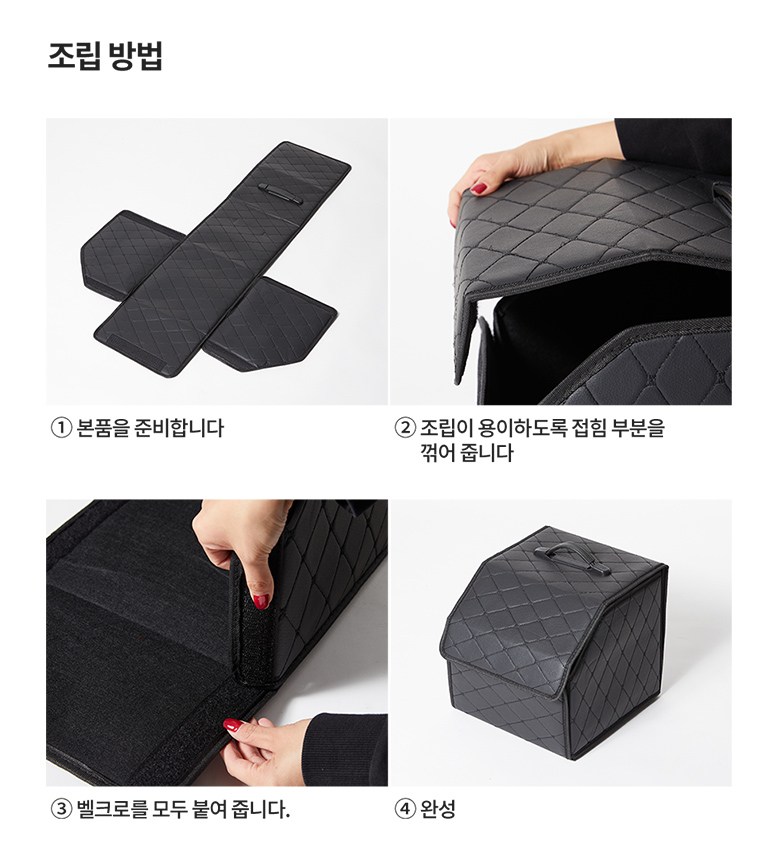 조립 방법

① 본품을 준비합니다

② 조립이 용이하도록 접힘 부분을 꺾어 줍니다

③ 벨크로를 모두 붙여 줍니다.

④ 완성