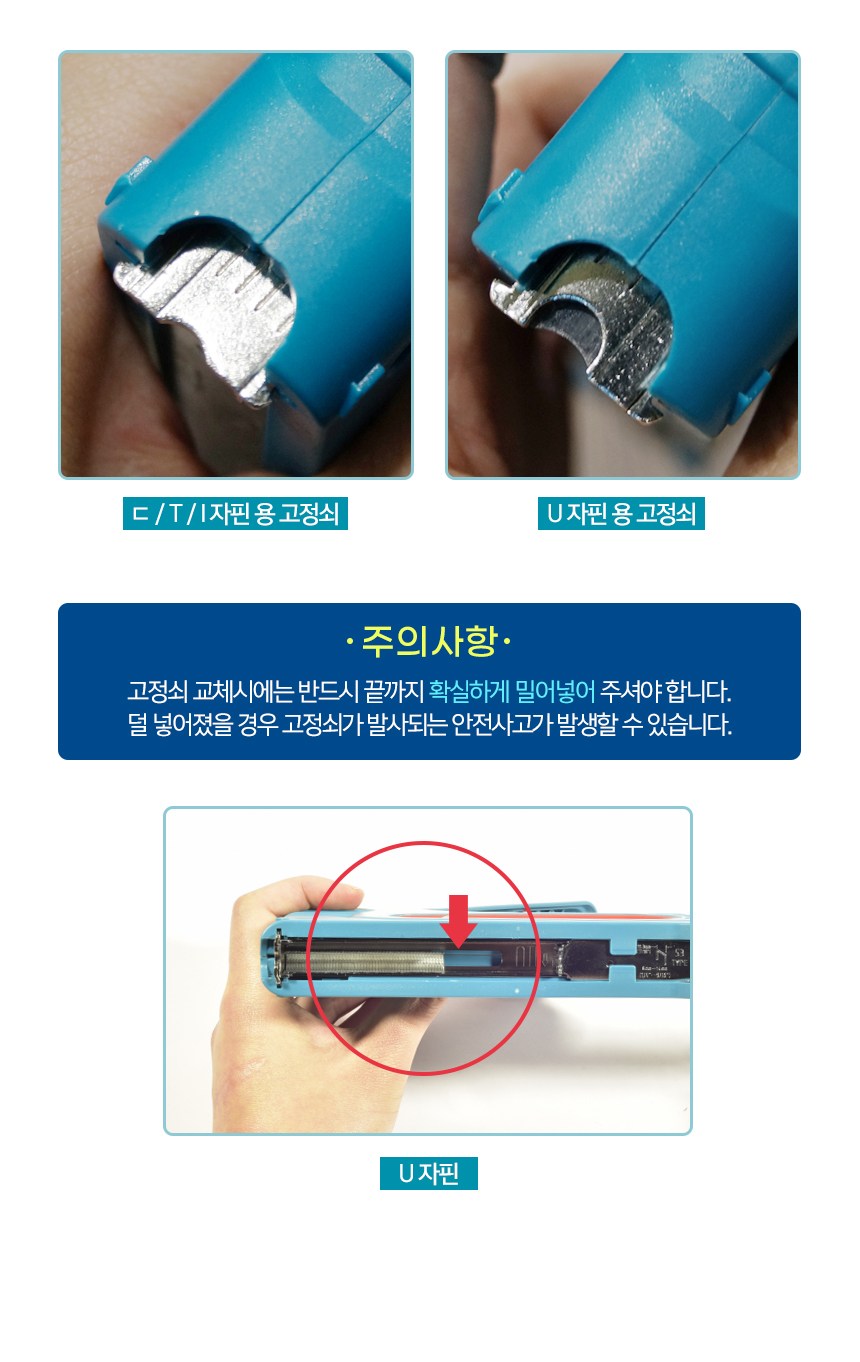 ㄷ / T / I 자핀 용 고정쇠

U 자핀 용 고정쇠

· 주의사항 ·

고정쇠 교체시에는 반드시 끝까지 확실하게 밀어넣어 주셔야 합니다.
덜 넣어졌을 경우 고정쇠가 발사되는 안전사고가 발생할 수 있습니다.

U 자핀