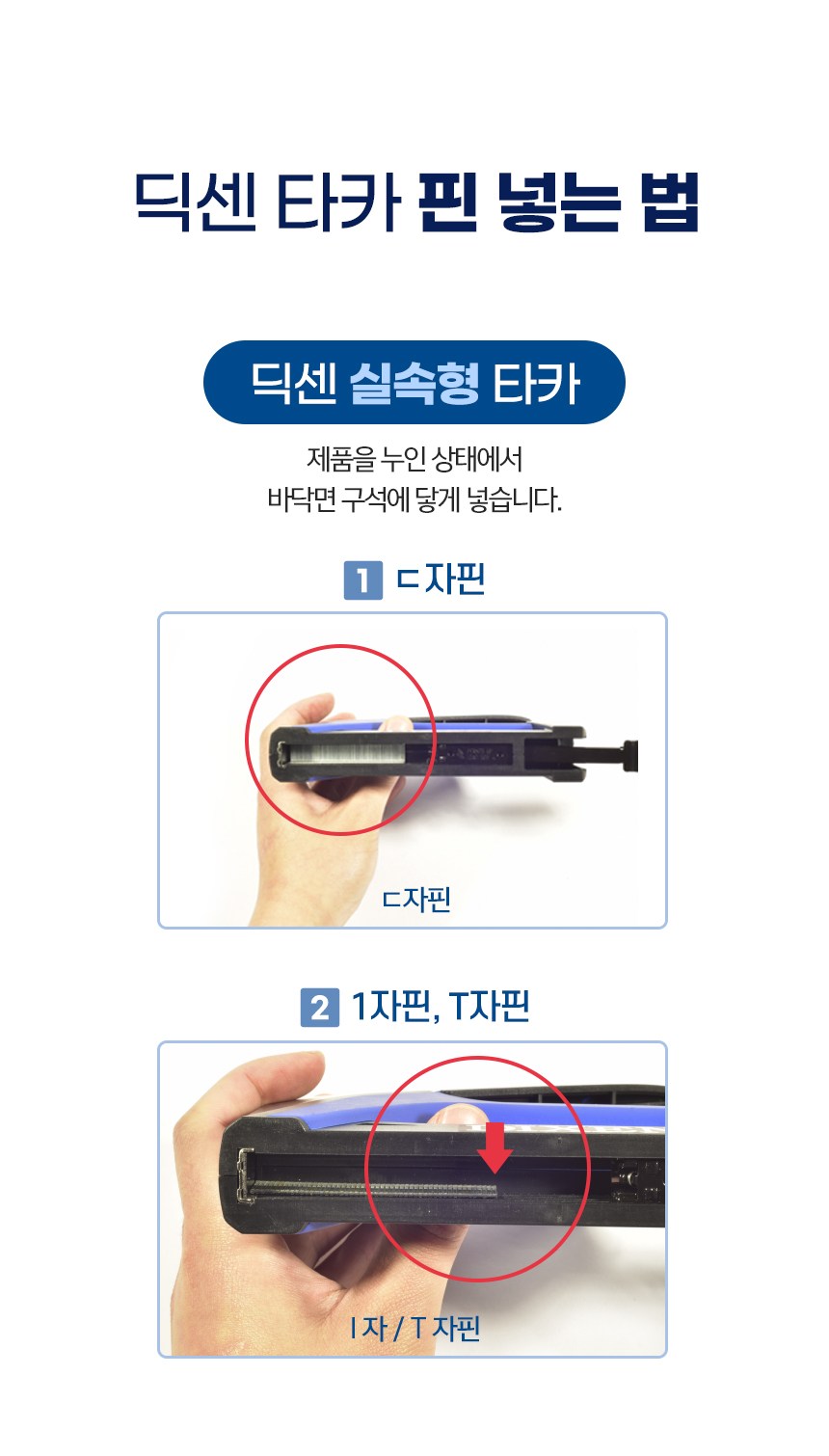 딕센 타카 핀 넣는 법

딕센 실속형 타카

제품을 누인 상태에서
바닥면 구석에 닿게 넣습니다.

1 ㄷ자핀

ㄷ자핀

2 1자핀, T자핀

I 자 / T 자핀