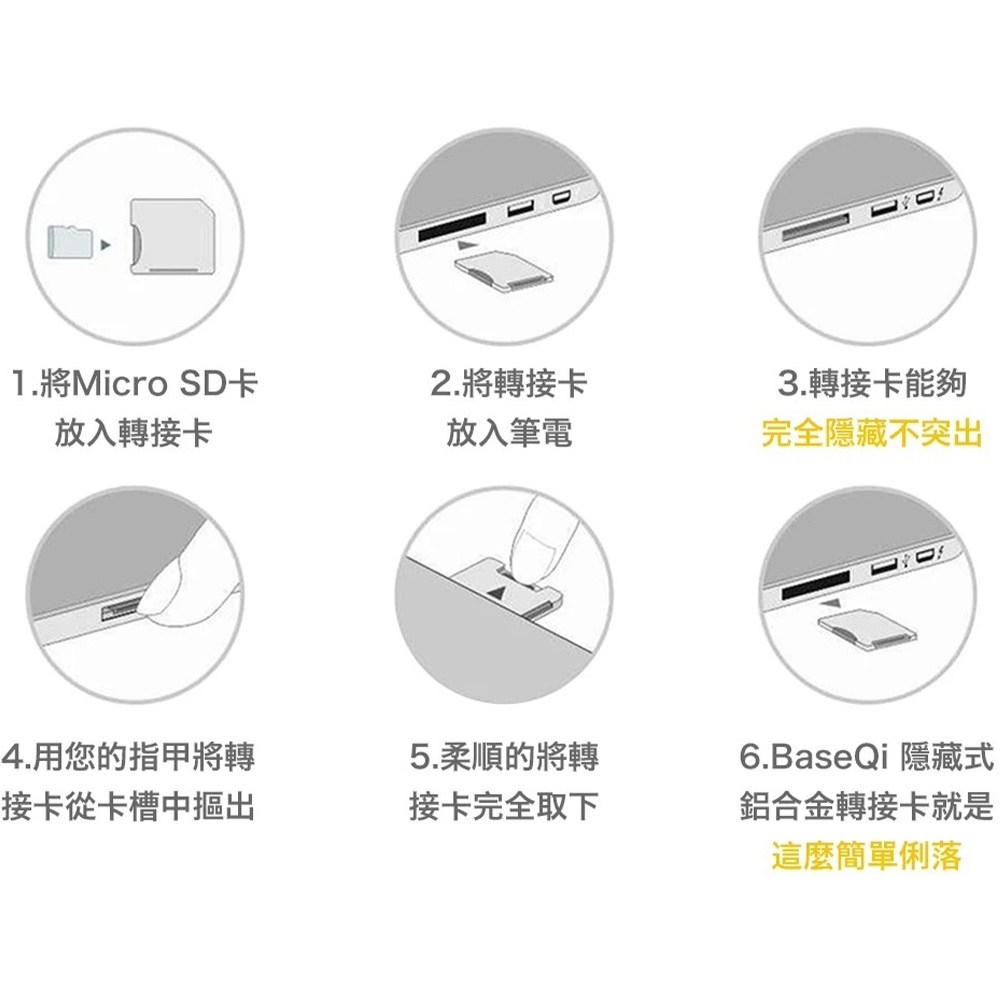 1.將Micro SD卡
放入轉接卡

2.將轉接卡
放入筆電

3.轉接卡能夠
完全隱藏不突出

4.用您的指甲將轉
接卡從卡槽中摳出

5.柔順的將轉
接卡完全取下

6.BaseQi 隱藏式
鋁合金轉接卡就是
這麼簡單俐落