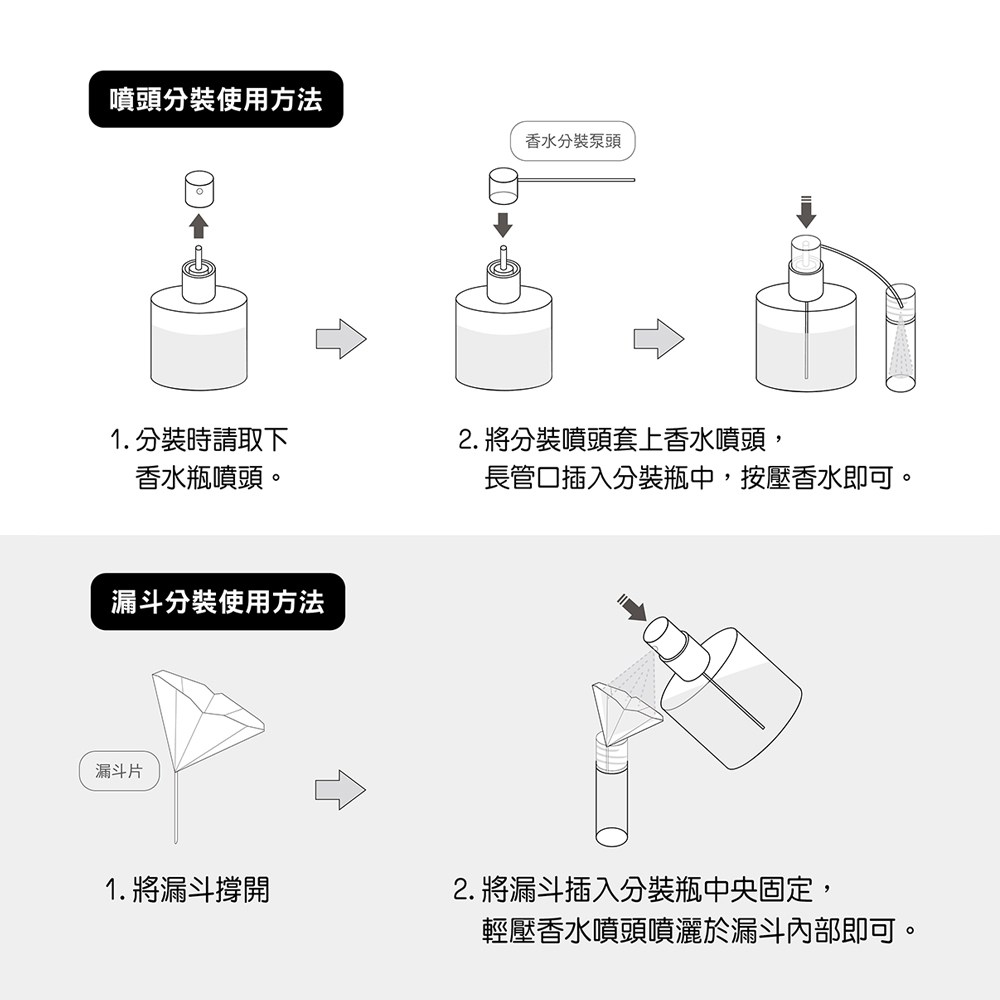 噴頭分裝使用方法

香水分裝泵頭

1. 分裝時請取下香水瓶噴頭。

2. 將分裝噴頭套上香水噴頭，長管口插入分裝瓶中，按壓香水即可。

漏斗分裝使用方法

漏斗片

1. 將漏斗撐開

2. 將漏斗插入分裝瓶中央固定，輕壓香水噴頭噴灑於漏斗內部即可。