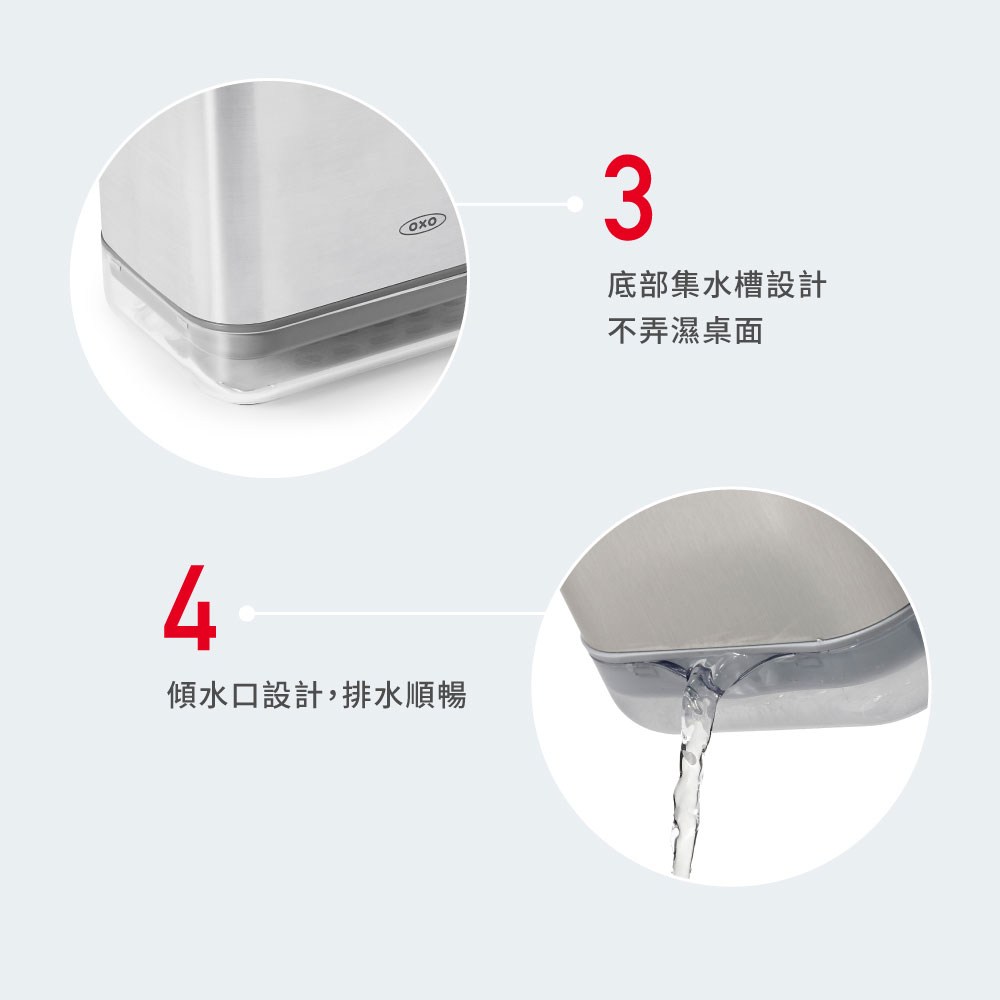 OXO

3

底部集水槽設計
不弄濕桌面

4

傾水口設計，排水順暢