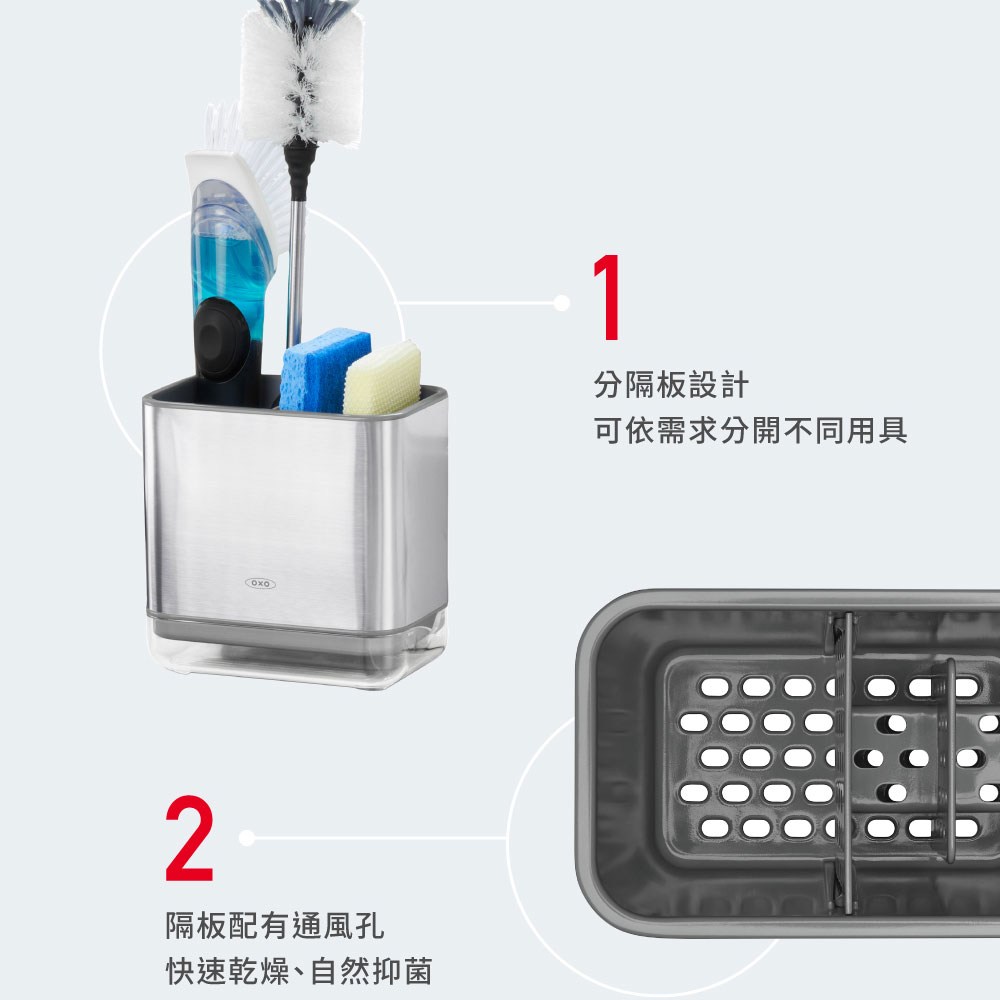 OXO

1

分隔板設計
可依需求分開不同用具

2

隔板配有通風孔
快速乾燥、自然抑菌