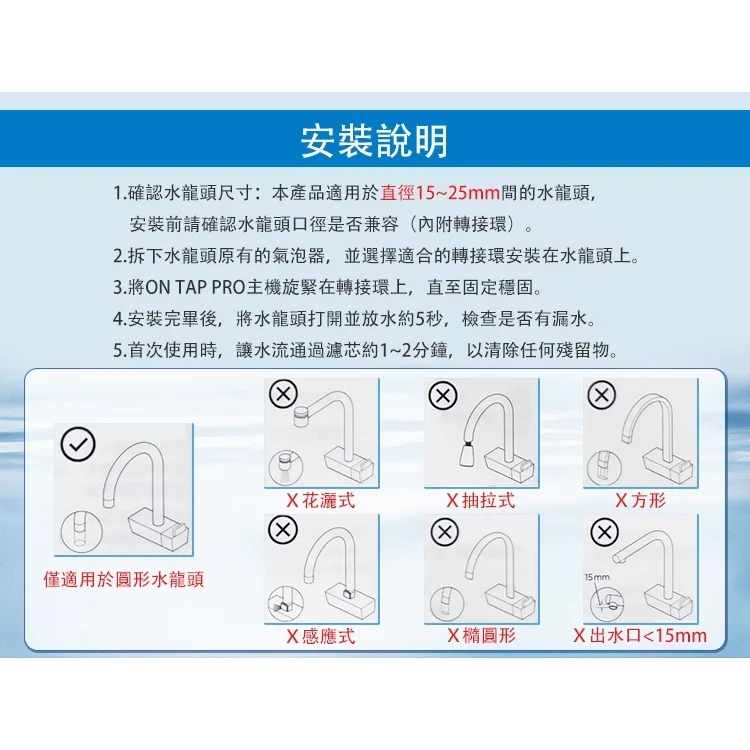 安裝說明

1.確認水龍頭尺寸：本產品適用於直徑15~25mm間的水龍頭，安裝前請確認水龍頭口徑是否兼容（內附轉接環）。

2.拆下水龍頭原有的氣泡器，並選擇適合的轉接環安裝在水龍頭上。

3.將ON TAP PRO主機旋緊在轉接環上，直至固定穩固。

4.安裝完畢後，將水龍頭打開並放水約5秒，檢查是否有漏水。

5.首次使用時，讓水流通過濾芯約1~2分鐘，以清除任何殘留物。

僅適用於圓形水龍頭

X 花灑式

X 抽拉式

X 方形

X 感應式

X 橢圓形

15mm

X 出水口<15mm