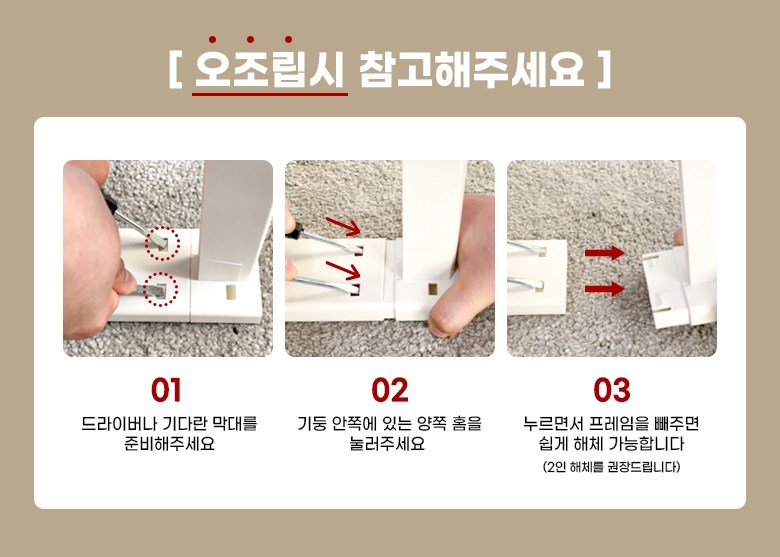 [ 오조립시 참고해주세요 ]

01
드라이버나 기다란 막대를
준비해주세요

02
기둥 안쪽에 있는 양쪽 홈을
눌러주세요

03
누르면서 프레임을 빼주면
쉽게 해체 가능합니다
(2인 해체를 권장드립니다)