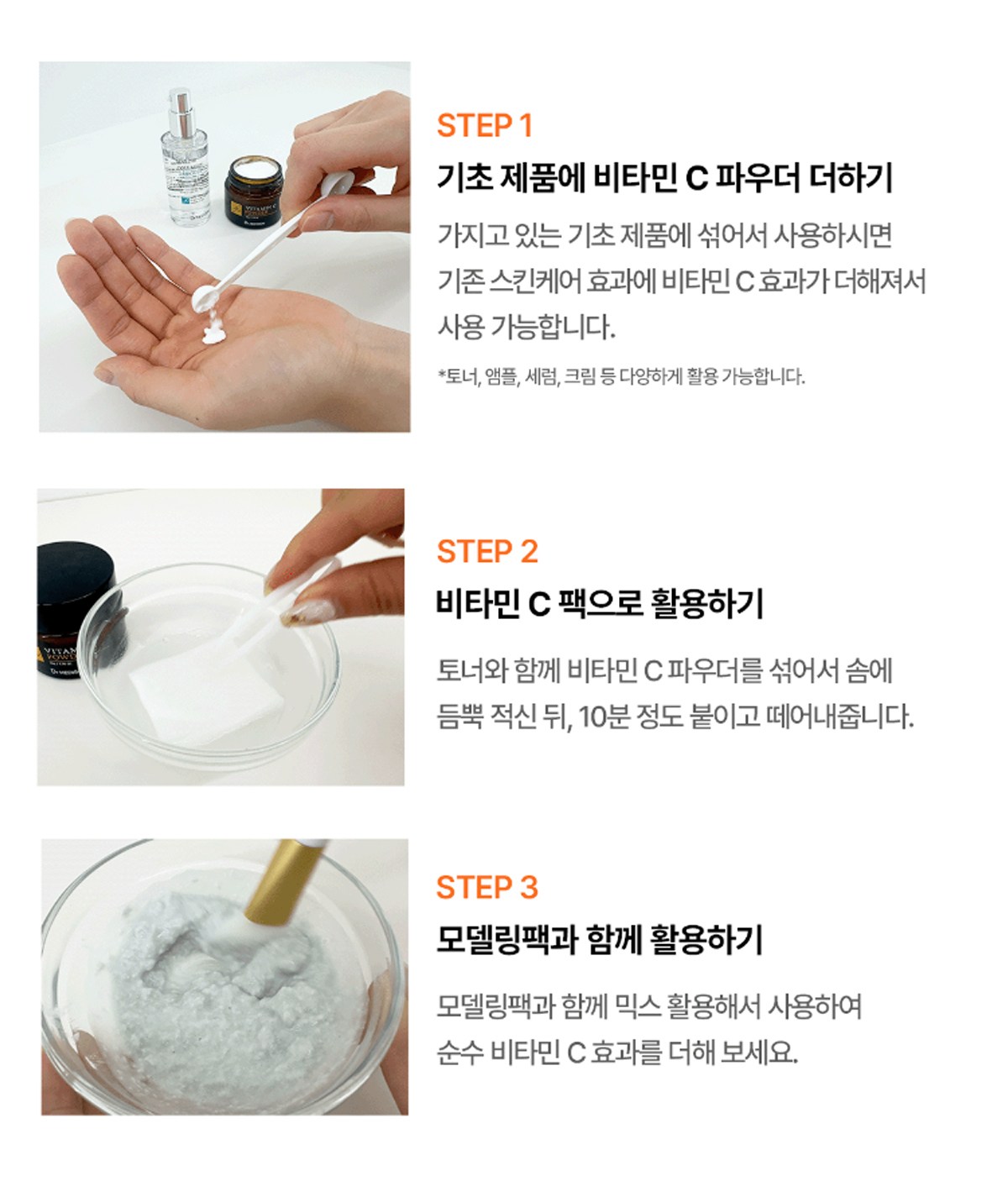 STEP 1

기초 제품에 비타민 C 파우더 더하기

가지고 있는 기초 제품에 섞어서 사용하시면 기존 스킨케어 효과에 비타민 C 효과가 더해져서 사용 가능합니다.

*토너, 앰플, 세럼, 크림 등 다양하게 활용 가능합니다.

STEP 2

비타민 C 팩으로 활용하기

토너와 함께 비타민 C 파우더를 섞어서 솜에 듬뿍 적신 뒤, 10분 정도 붙이고 떼어내줍니다.

STEP 3

모델링팩과 함께 활용하기

모델링팩과 함께 믹스 활용해서 사용하여 순수 비타민 C 효과를 더해 보세요.