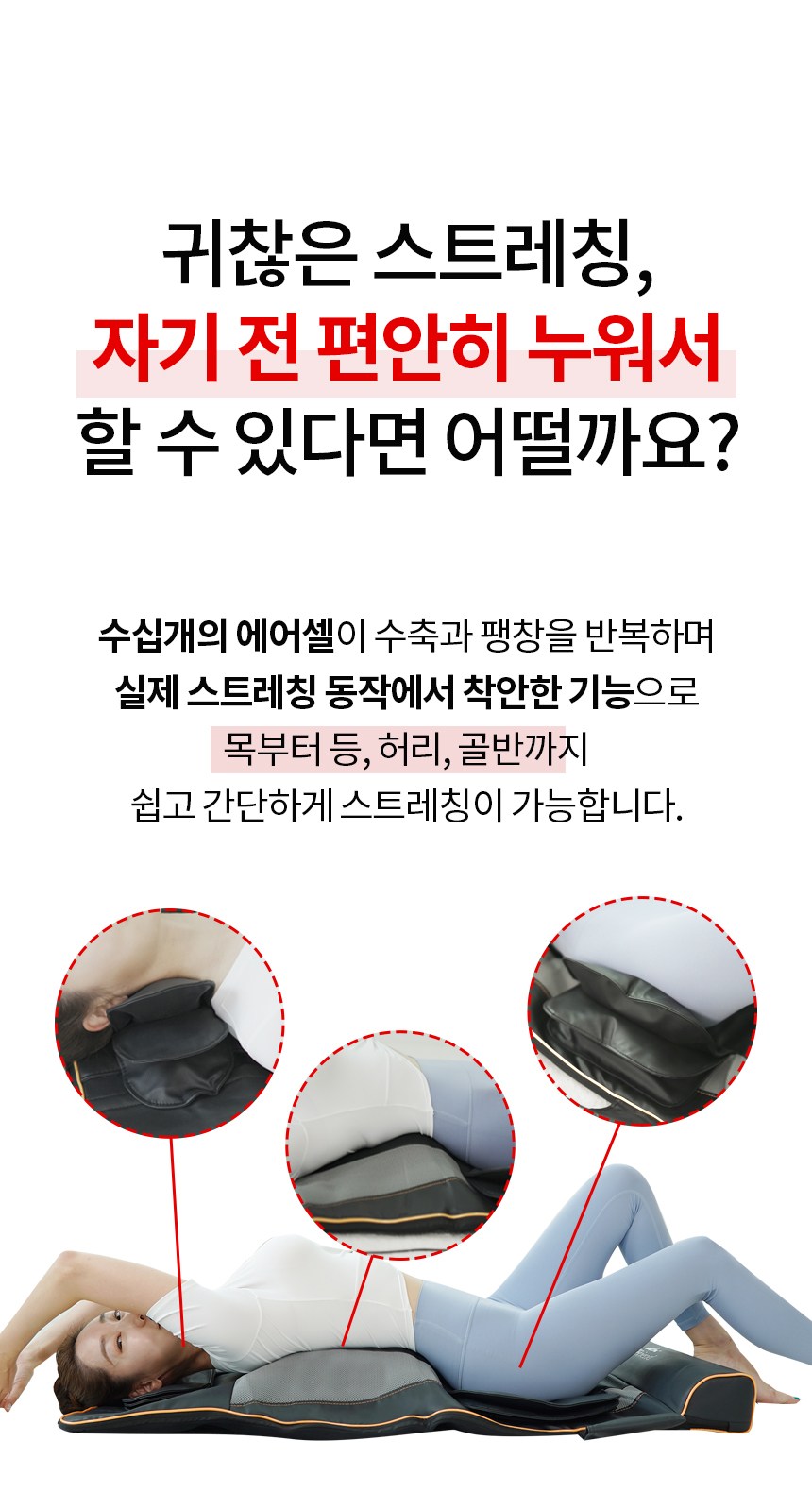 귀찮은 스트레칭,
자기 전 편안히 누워서
할 수 있다면 어떨까요?

수십개의 에어셀이 수축과 팽창을 반복하며
실제 스트레칭 동작에서 착안한 기능으로
목부터 등, 허리, 골반까지
쉽고 간단하게 스트레칭이 가능합니다.