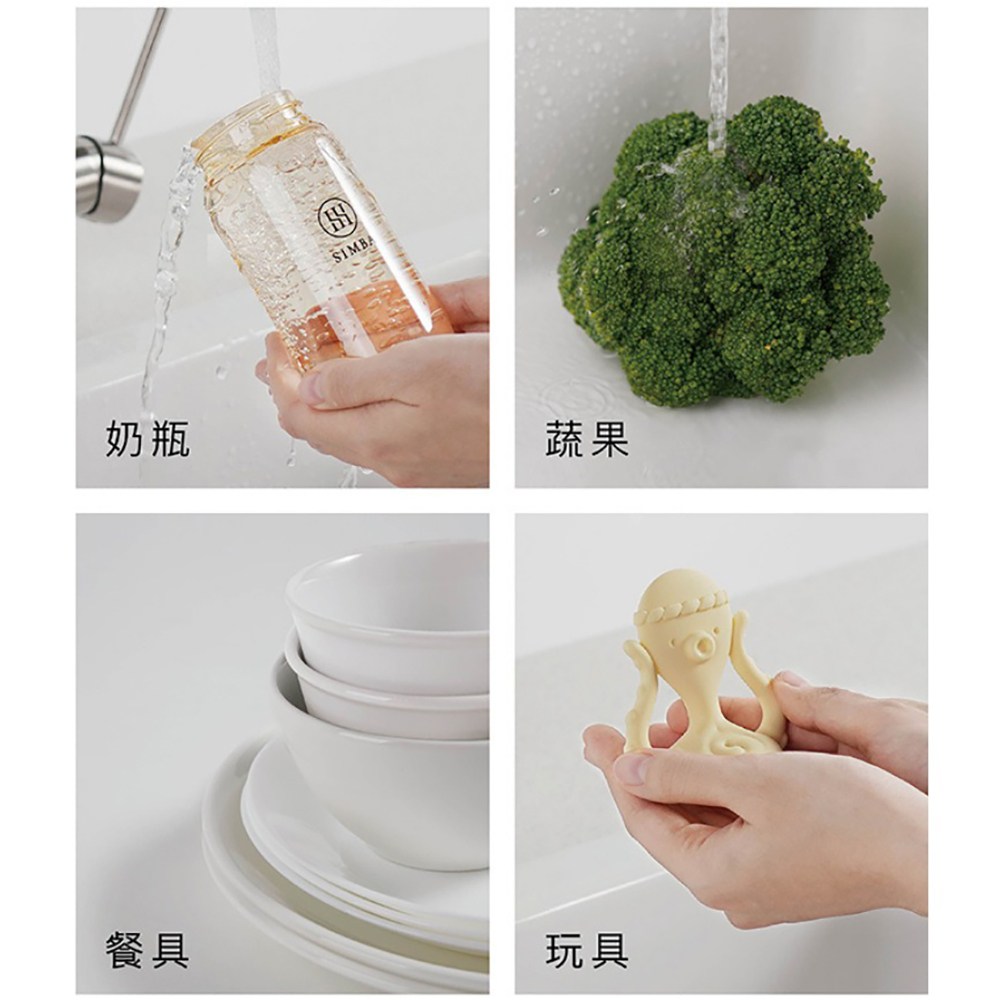 SIMBA

奶瓶

蔬果

餐具

玩具