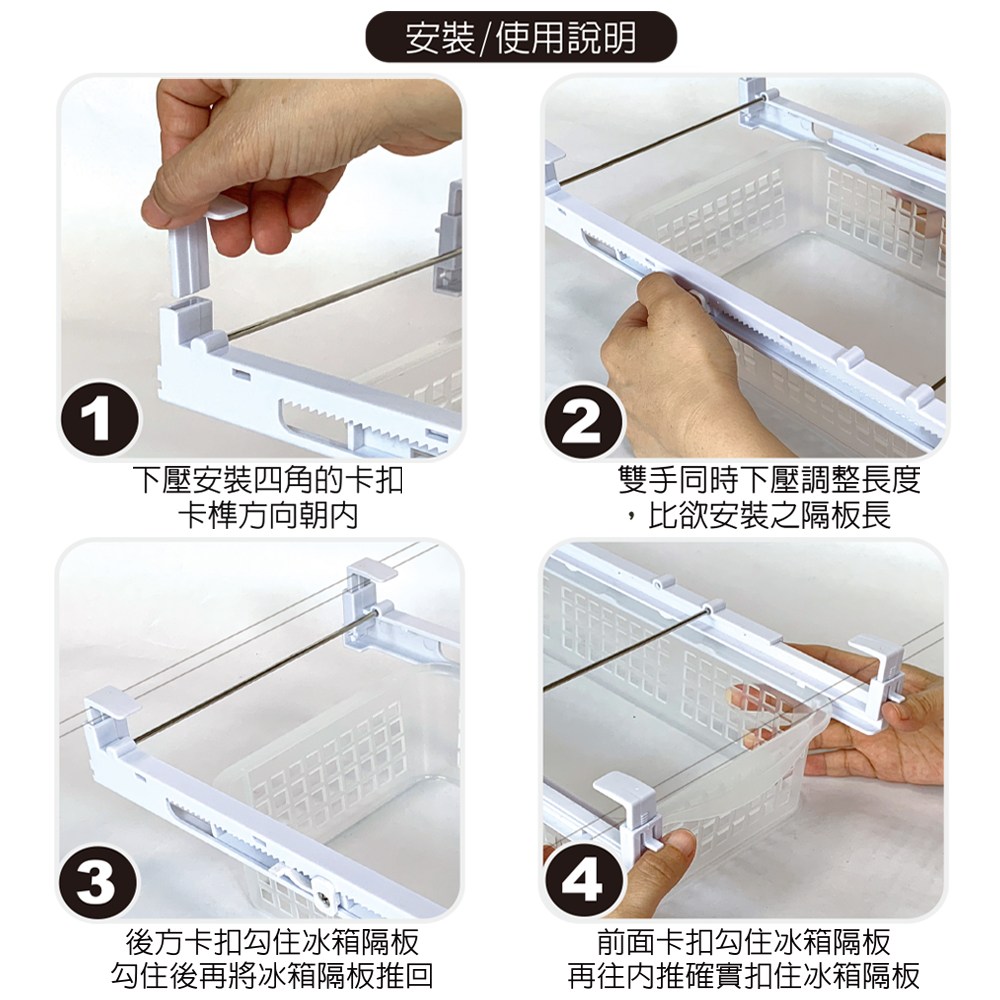 安裝/使用說明

1

下壓安裝四角的卡扣
卡榫方向朝內

2

雙手同時下壓調整長度
，比欲安裝之隔板長

3

後方卡扣勾住冰箱隔板
勾住後再將冰箱隔板推回

4

前面卡扣勾住冰箱隔板
再往內推確實扣住冰箱隔板