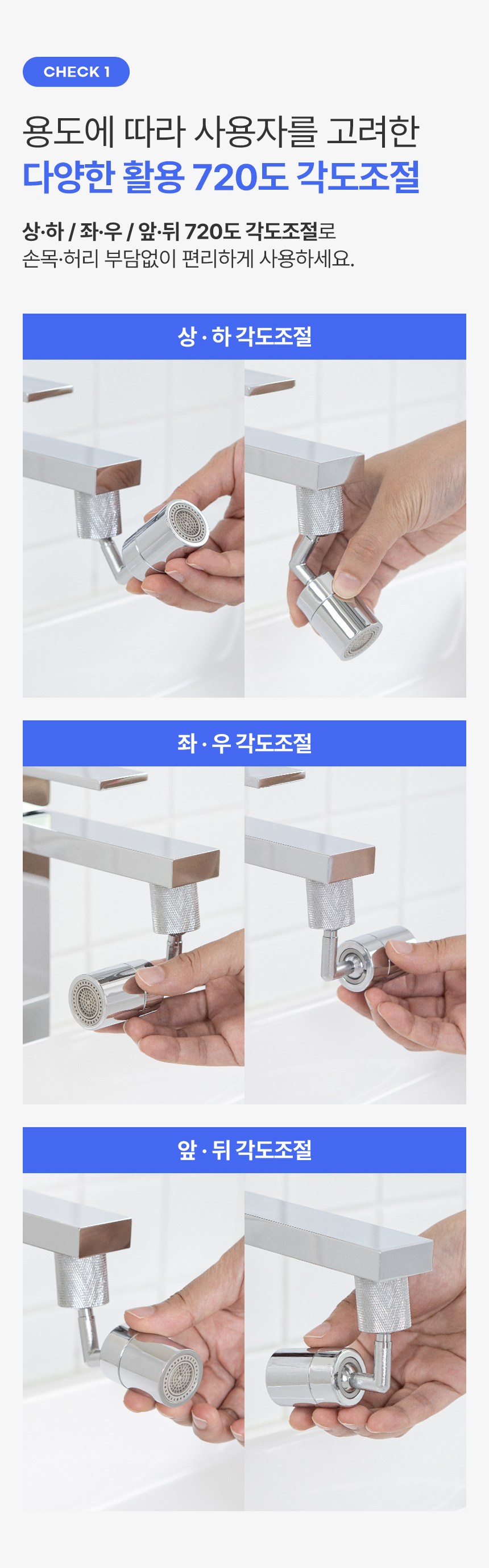 CHECK 1

용도에 따라 사용자를 고려한
다양한 활용 720도 각도조절

상·하 / 좌·우 / 앞·뒤 720도 각도조절로
손목·허리 부담없이 편리하게 사용하세요.

상 · 하 각도조절

좌 · 우 각도조절

앞 · 뒤 각도조절