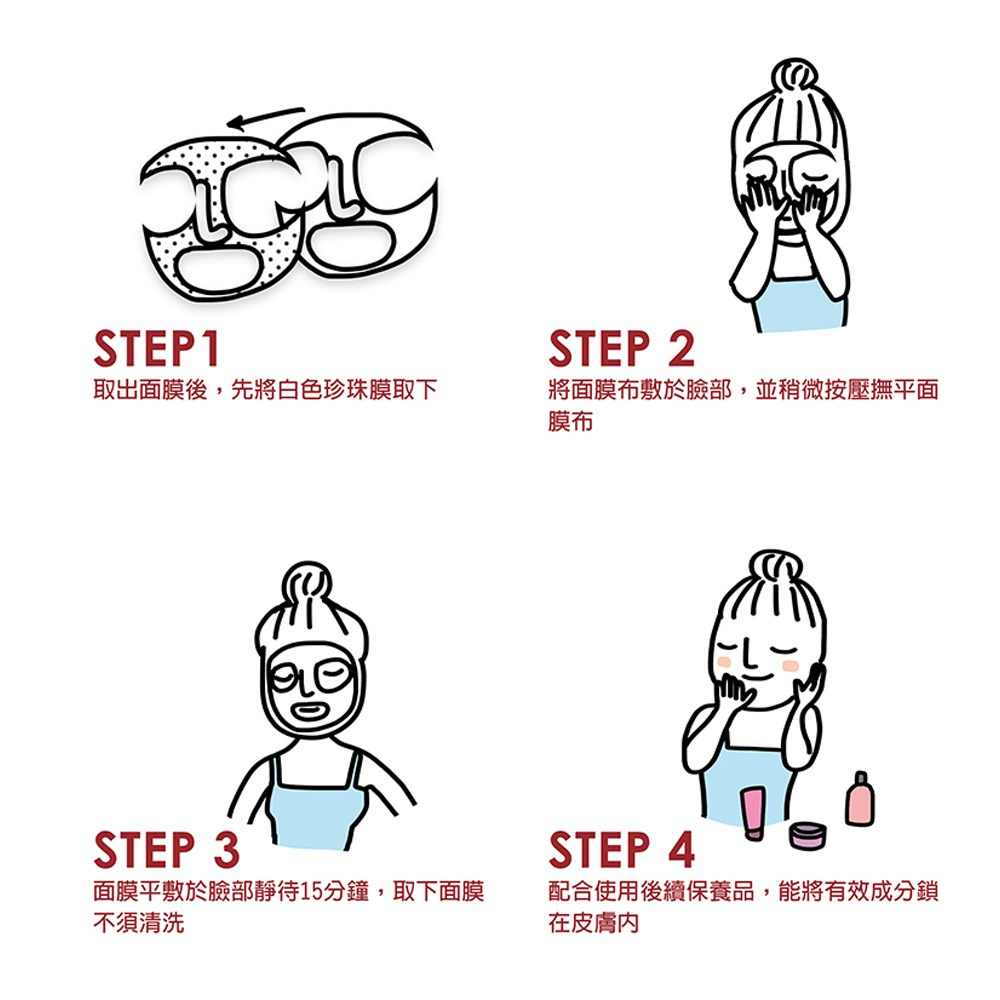 STEP1
取出面膜後，先將白色珍珠膜取下

STEP 2
將面膜布敷於臉部，並稍微按壓撫平面膜布

STEP 3
面膜平敷於臉部靜待15分鐘，取下面膜不須清洗

STEP 4
配合使用後續保養品，能將有效成分鎖在皮膚內